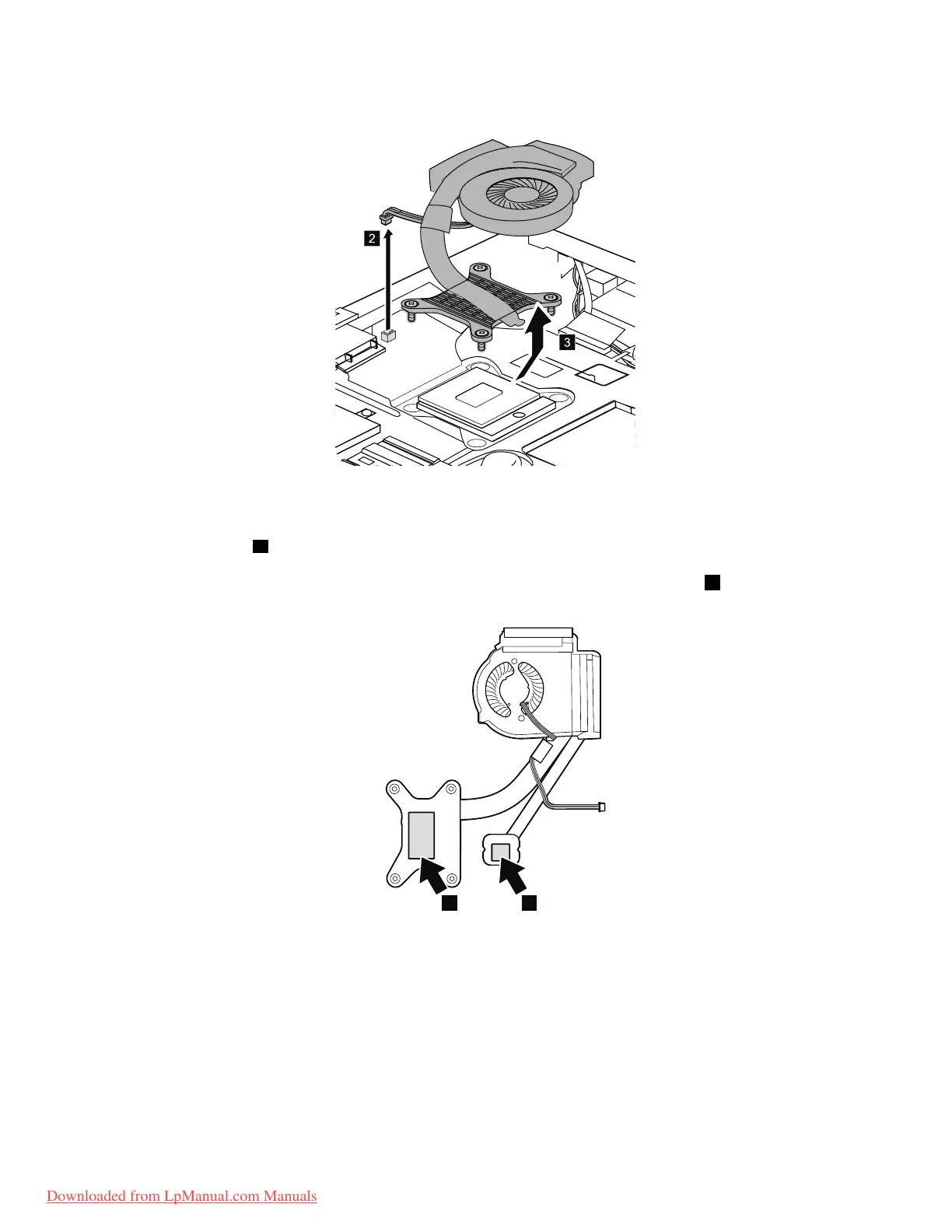 2

3

Downloaded from LpManual.com Manuals