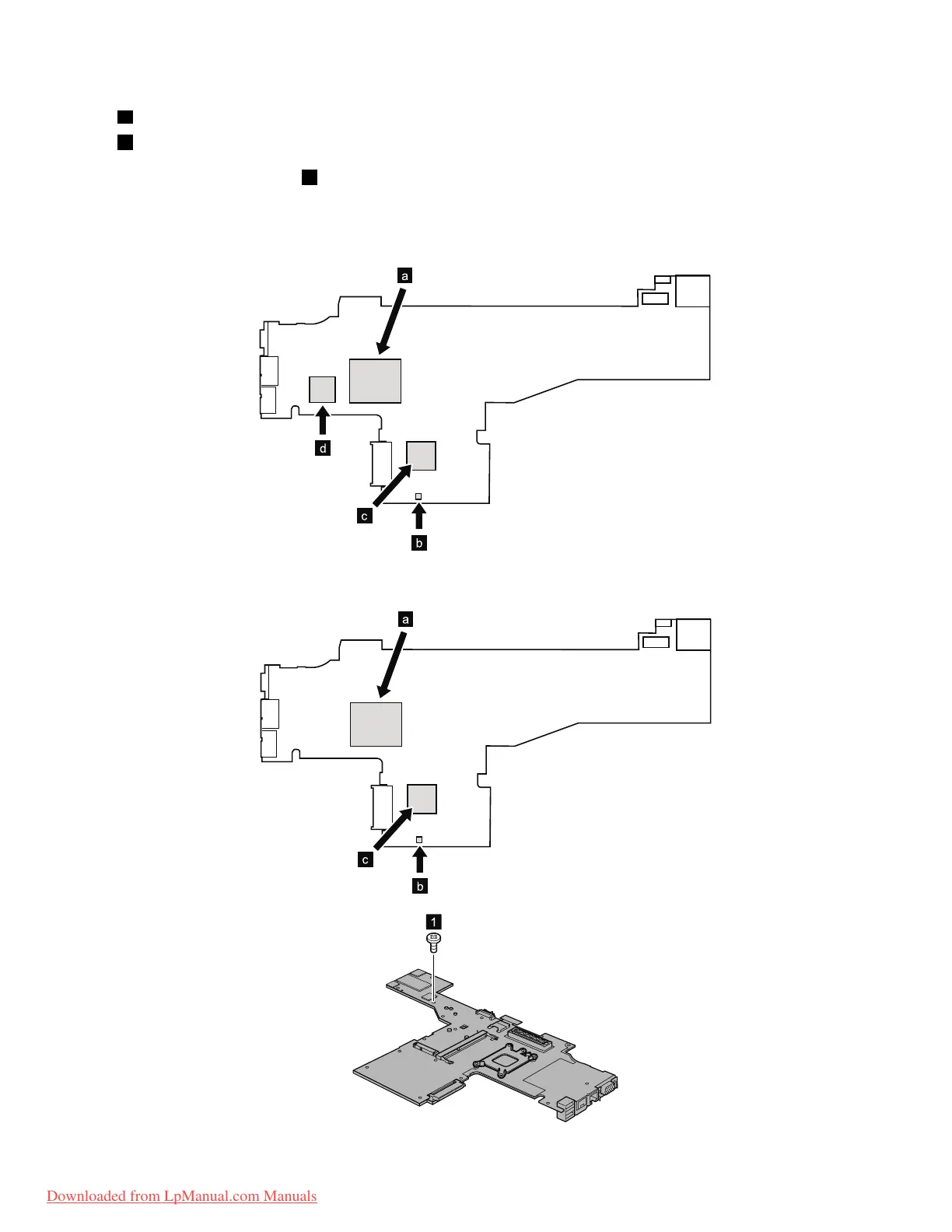 a

d

c

b

a

c

b

1

Downloaded from LpManual.com Manuals