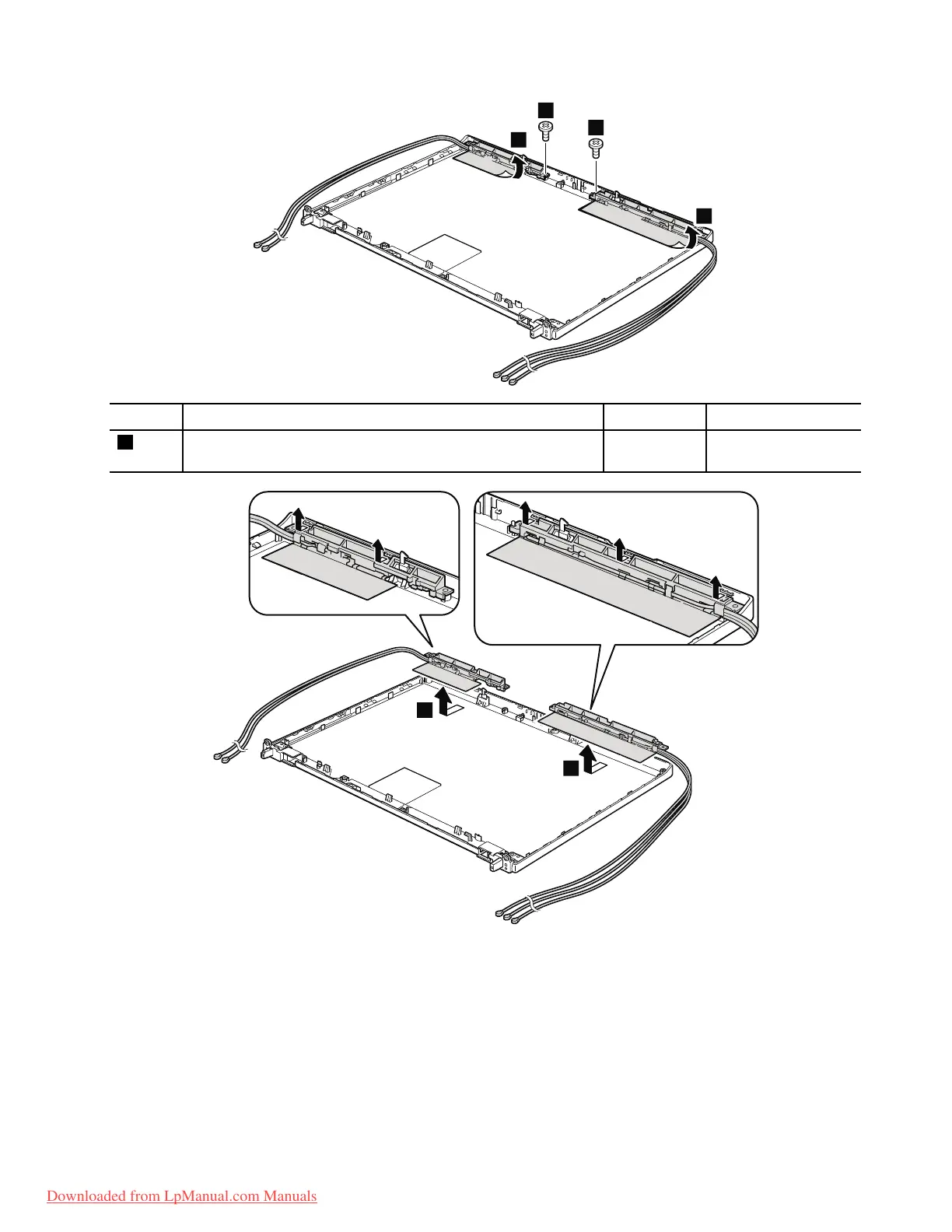 Downloaded from LpManual.com Manuals