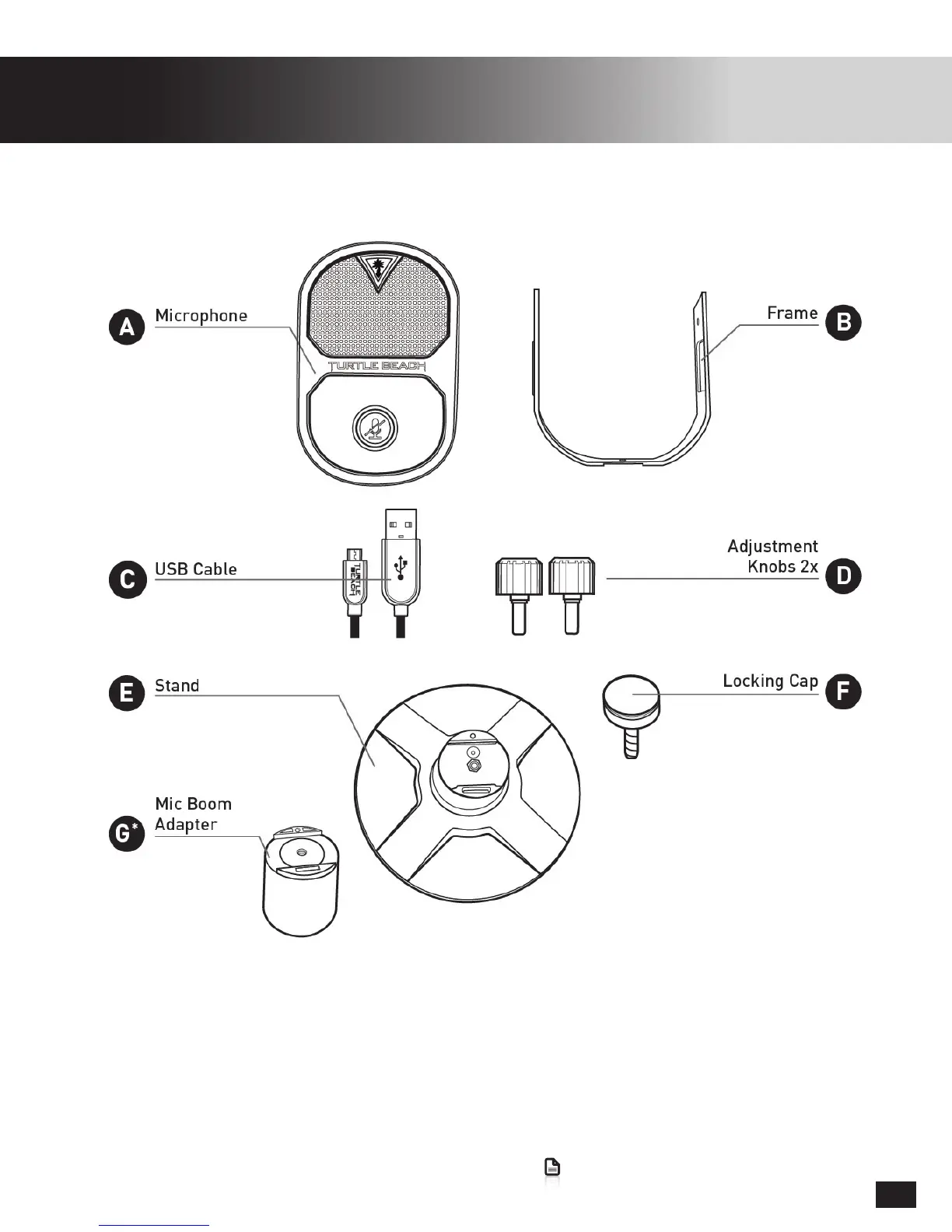 A Microphone

TURTLE BEACH

Frame B

C USB Cable

TURTLE BEACH

Adjustment Knobs 2x D

E Stand

Locking Cap F

G* Mic Boom Adapter