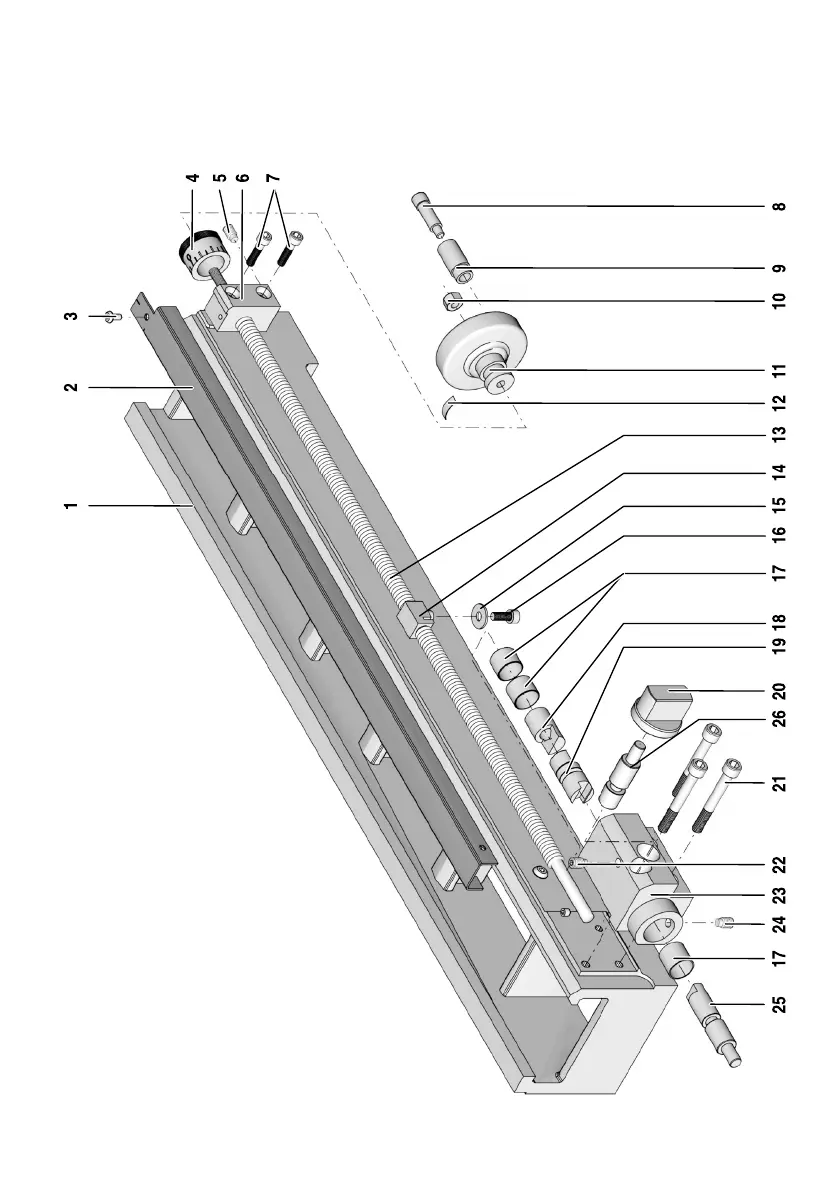 1
2
3
4
5
6
7
8
9
10
11
12
13
14
15
16
17
18
19
20
26
21
22
23
24
17
25