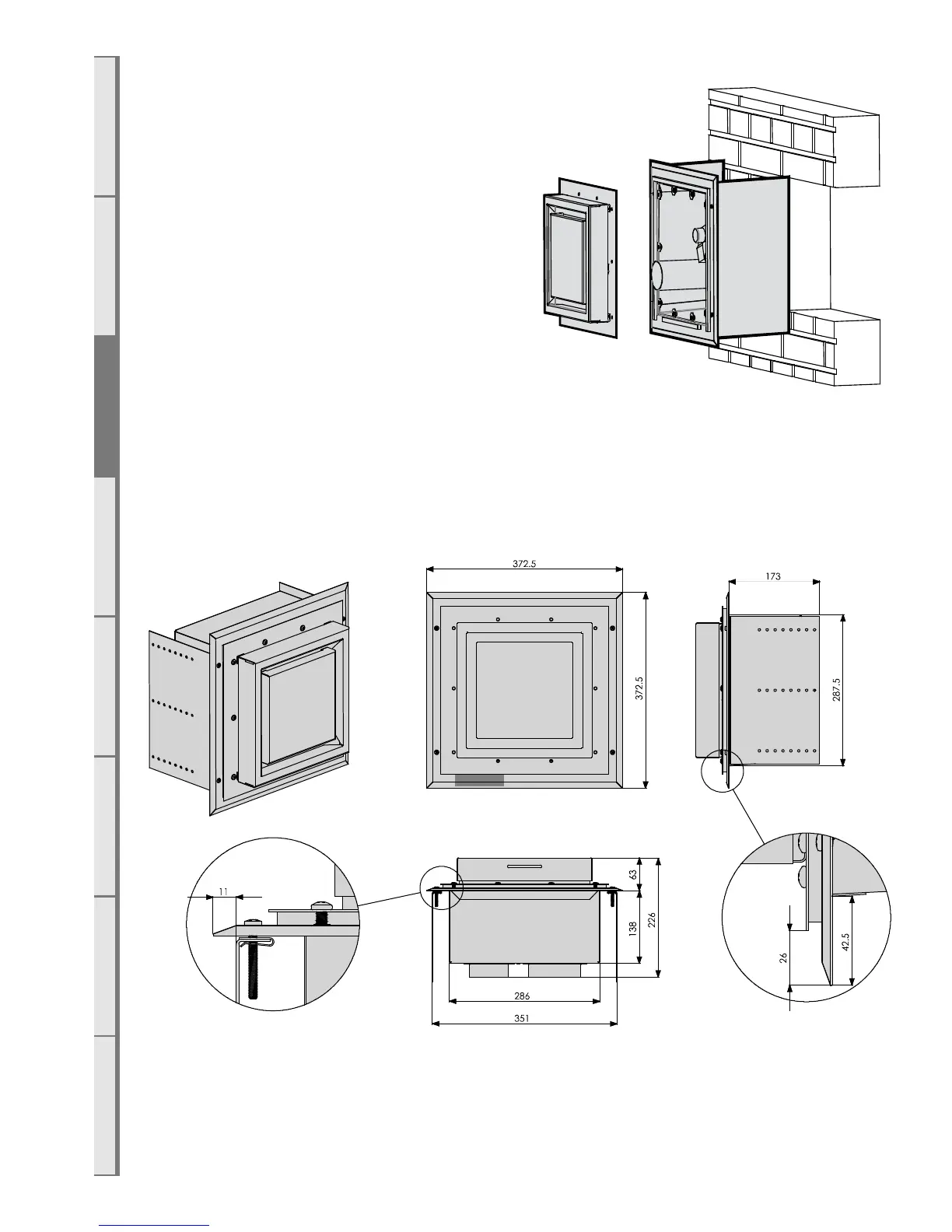 372.5

372.5

173

287.5

11

63

138

226

286

351

26

42.5