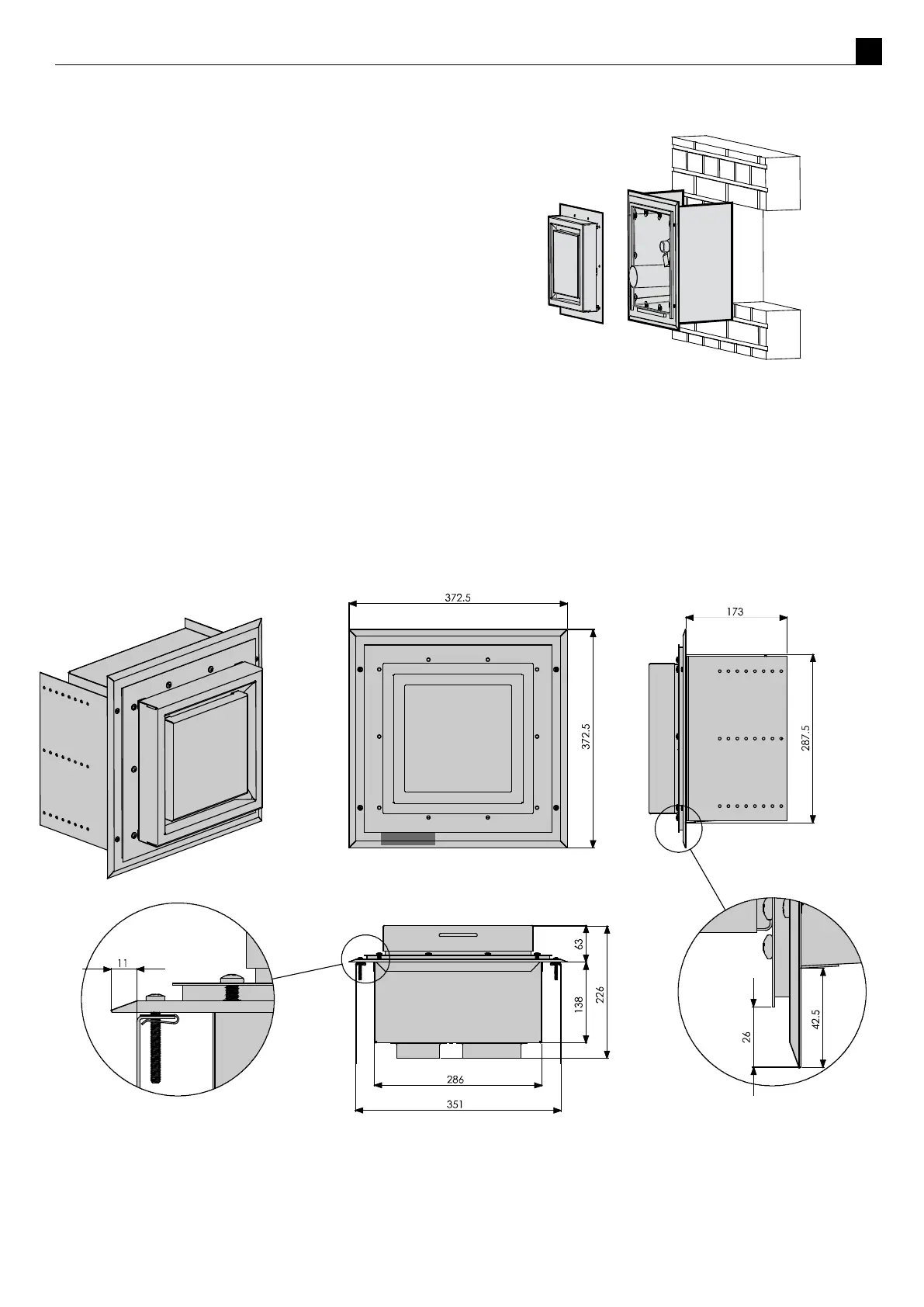 372.5

372.5

173

287.5

11

63

138

226

286

351

26

42.5