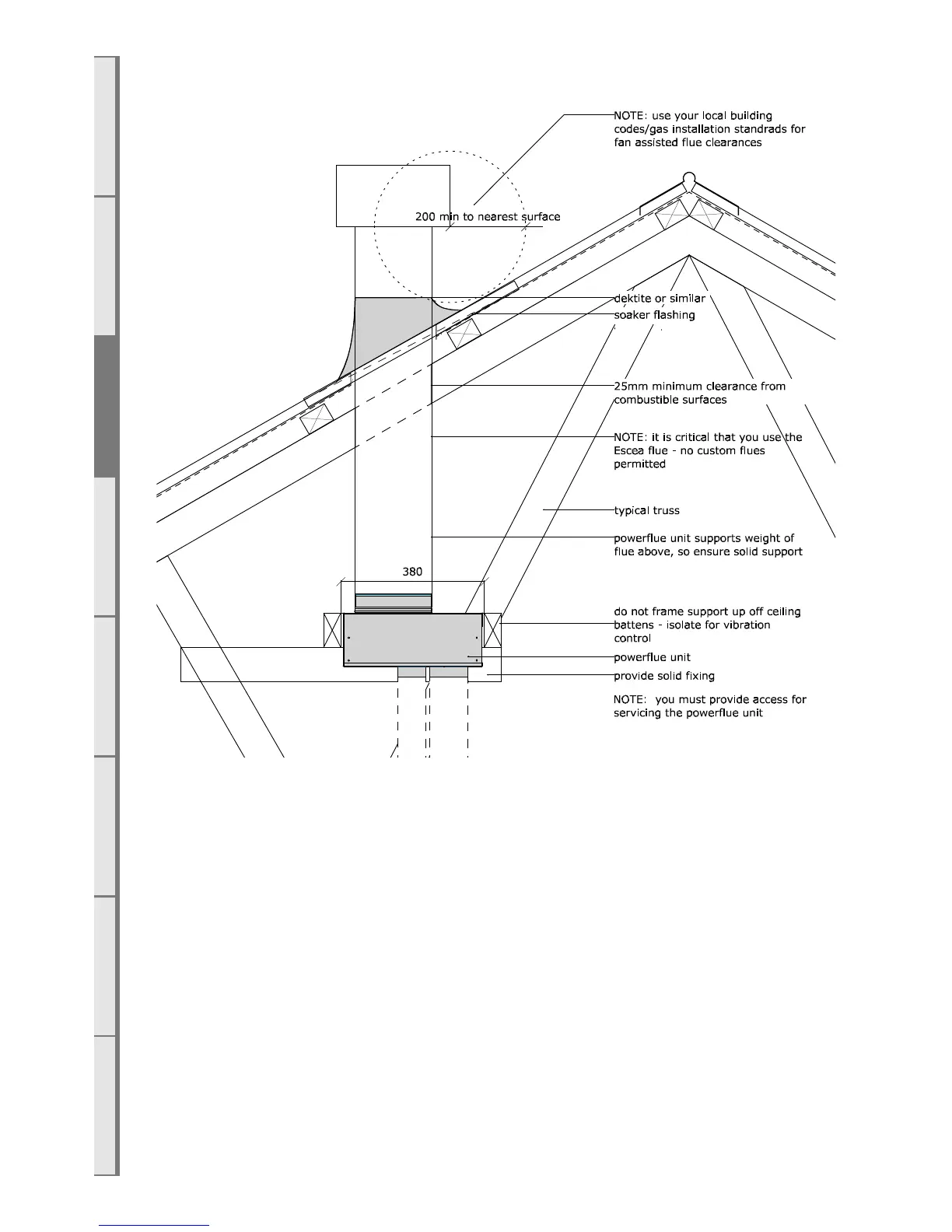 NOTE: use your local building codes/gas installation standrads for fan assisted flue clearances

200 min to nearest surface

dektite or similar

soaker flashing

25mm minimum clearance from combustible surfaces

NOTE: it is critical that you use the Escea flue - no custom flues permitted

typical truss

powerflue unit supports weight of flue above, so ensure solid support

380

do not frame support up off ceiling battens - isolate for vibration control

powerflue unit

provide solid fixing

NOTE: you must provide access for servicing the powerflue unit