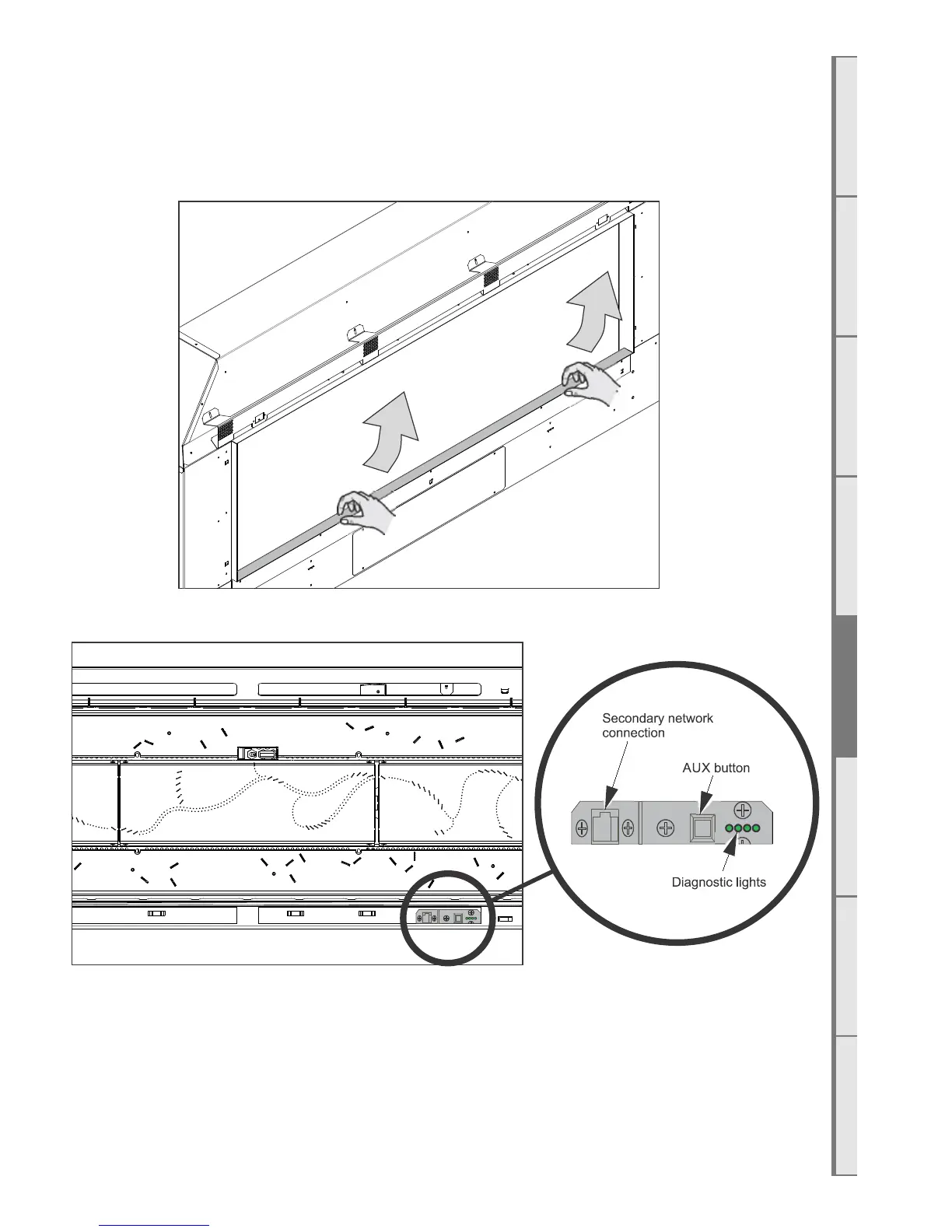 Secondary network connection

AUX button

Diagnostic lights