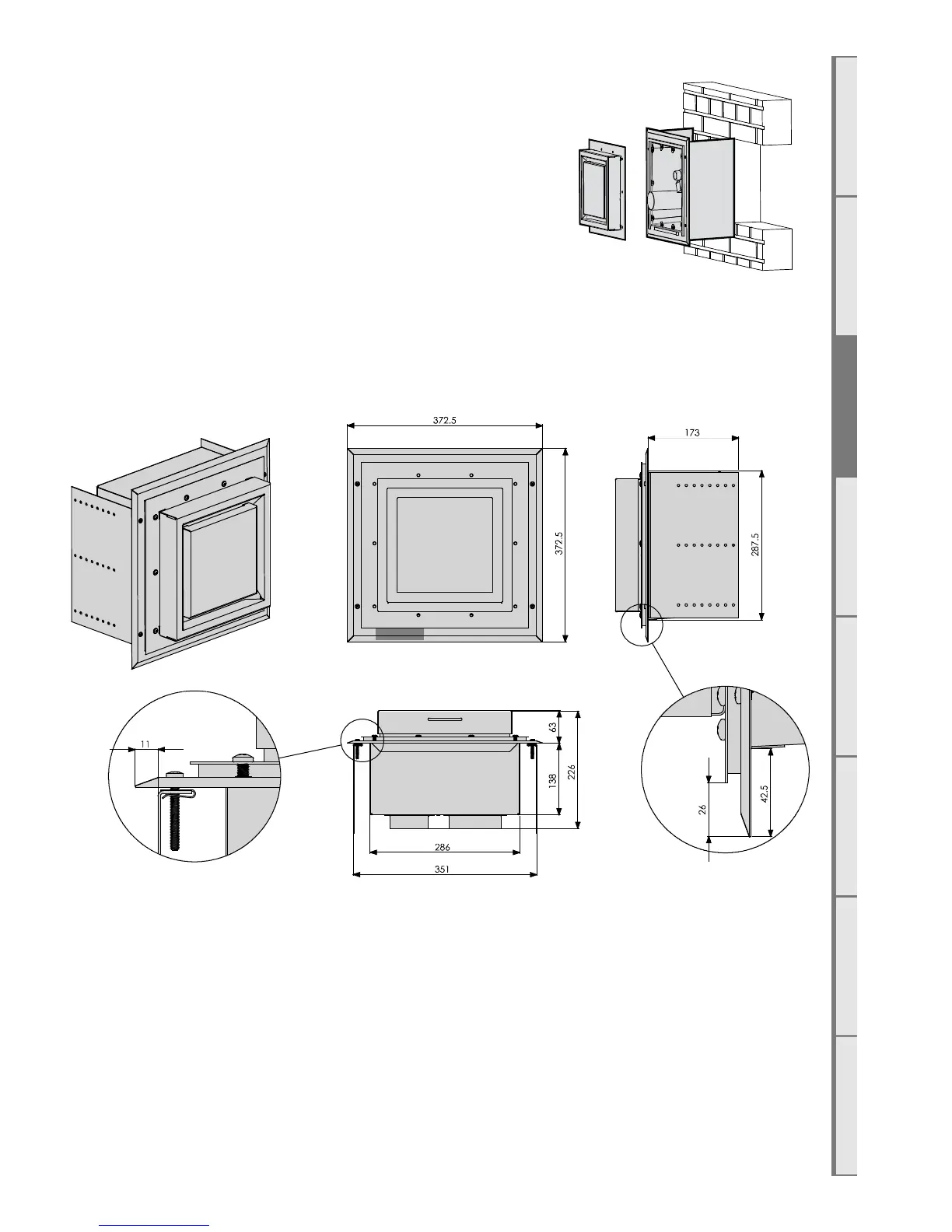 372.5

372.5

173

287.5

11

63

138

226

286

351

26

42.5