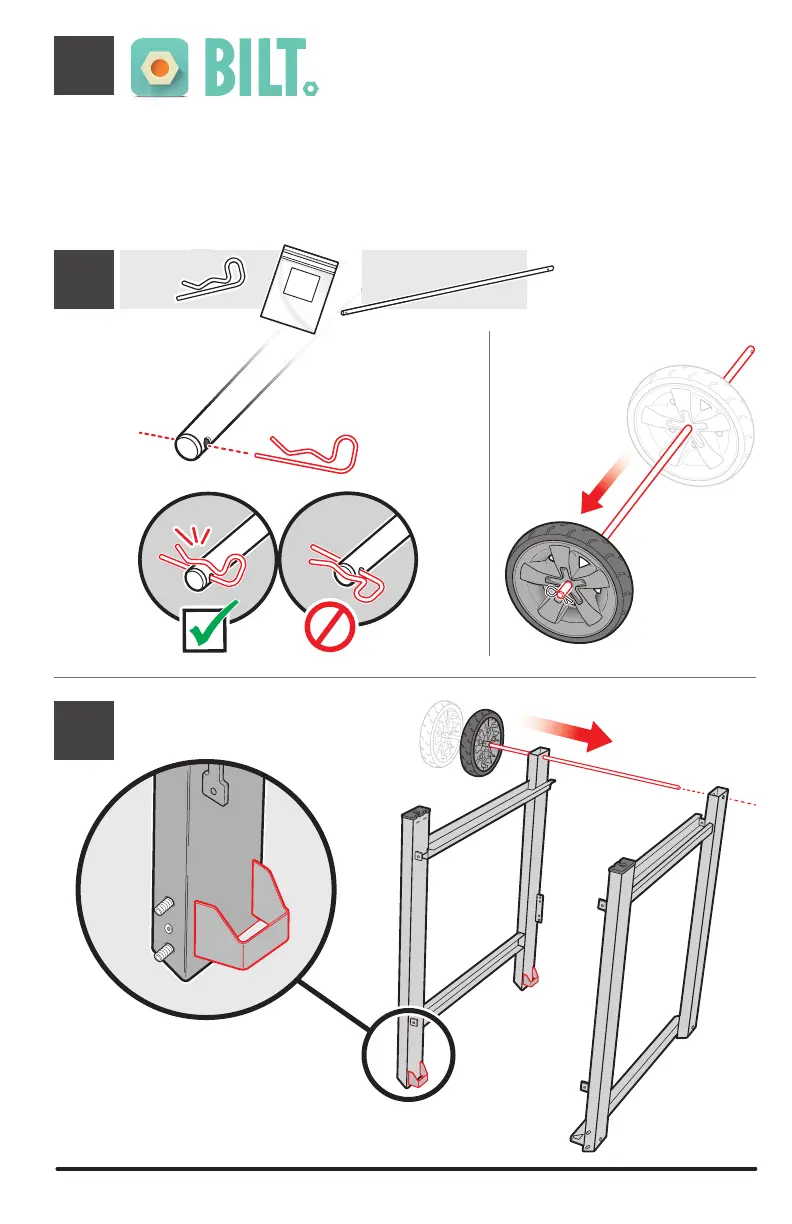 BILT.