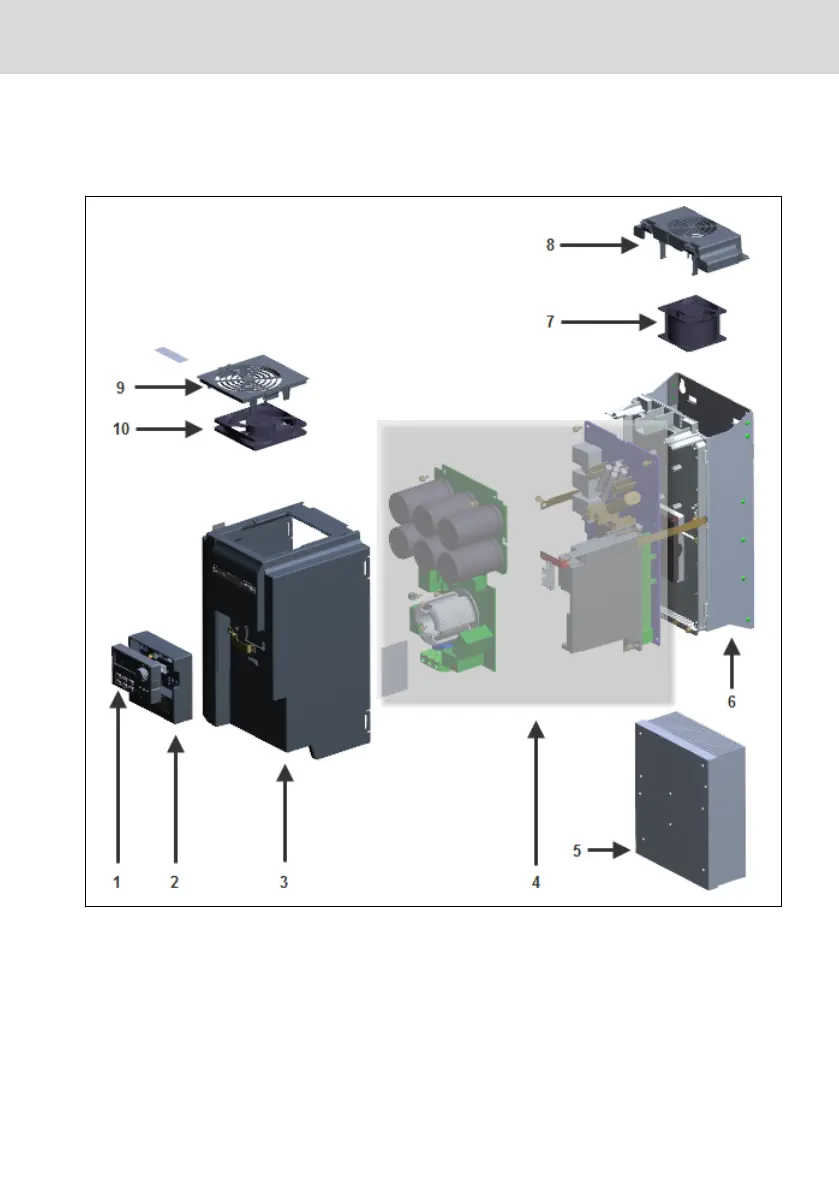 8
7
9
10
6
5
1
2
3
4