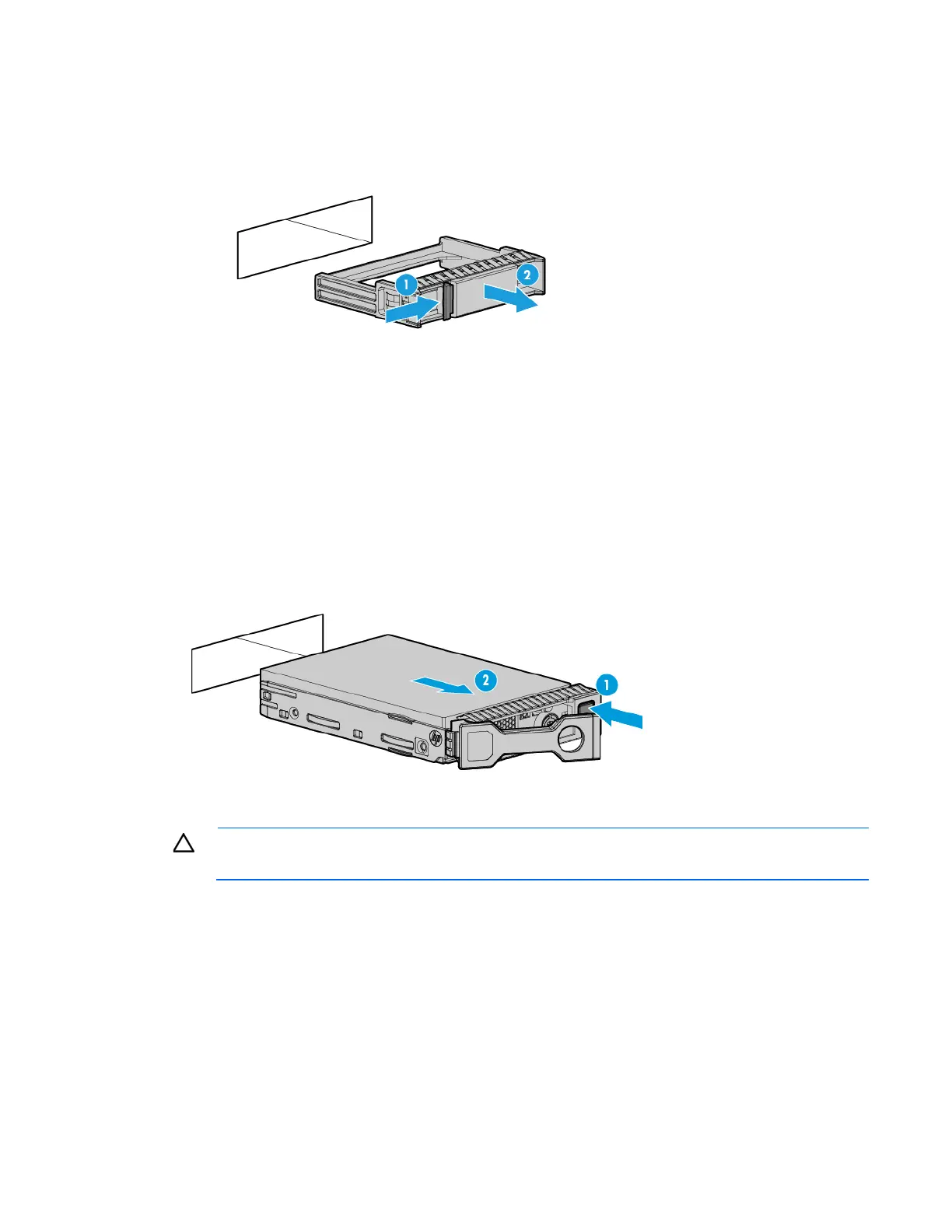 1

2

2

1