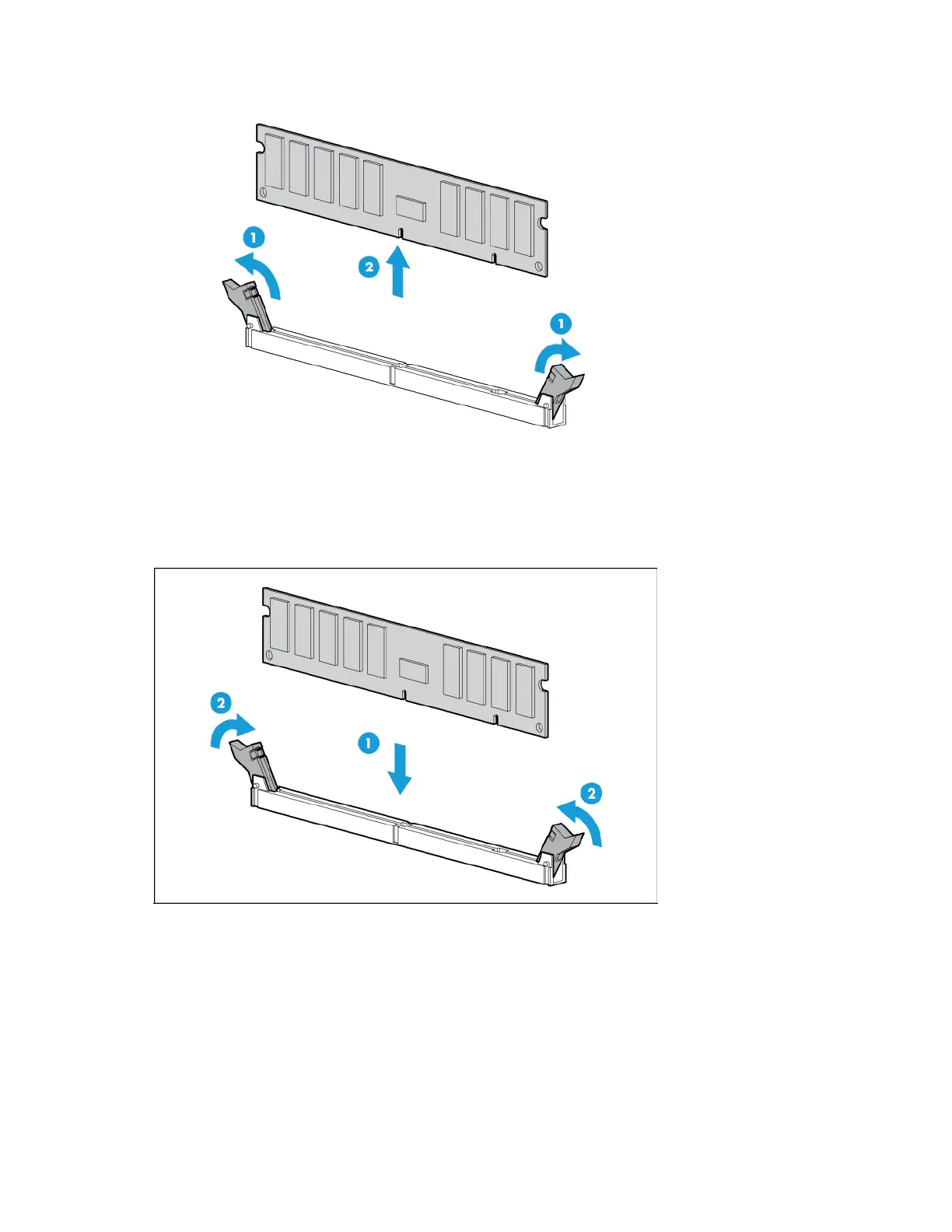 1
2
1

2
1
2