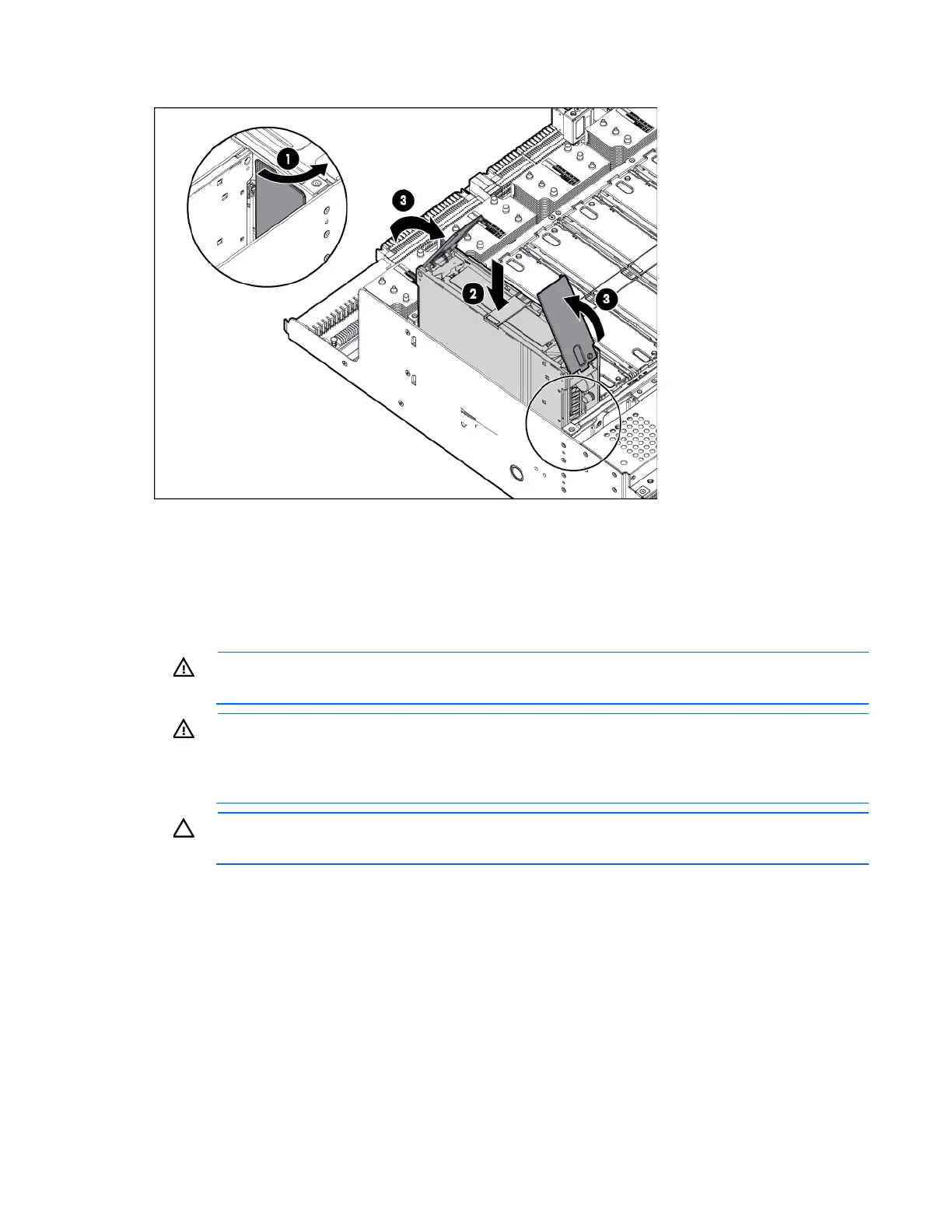 1

3

2

3