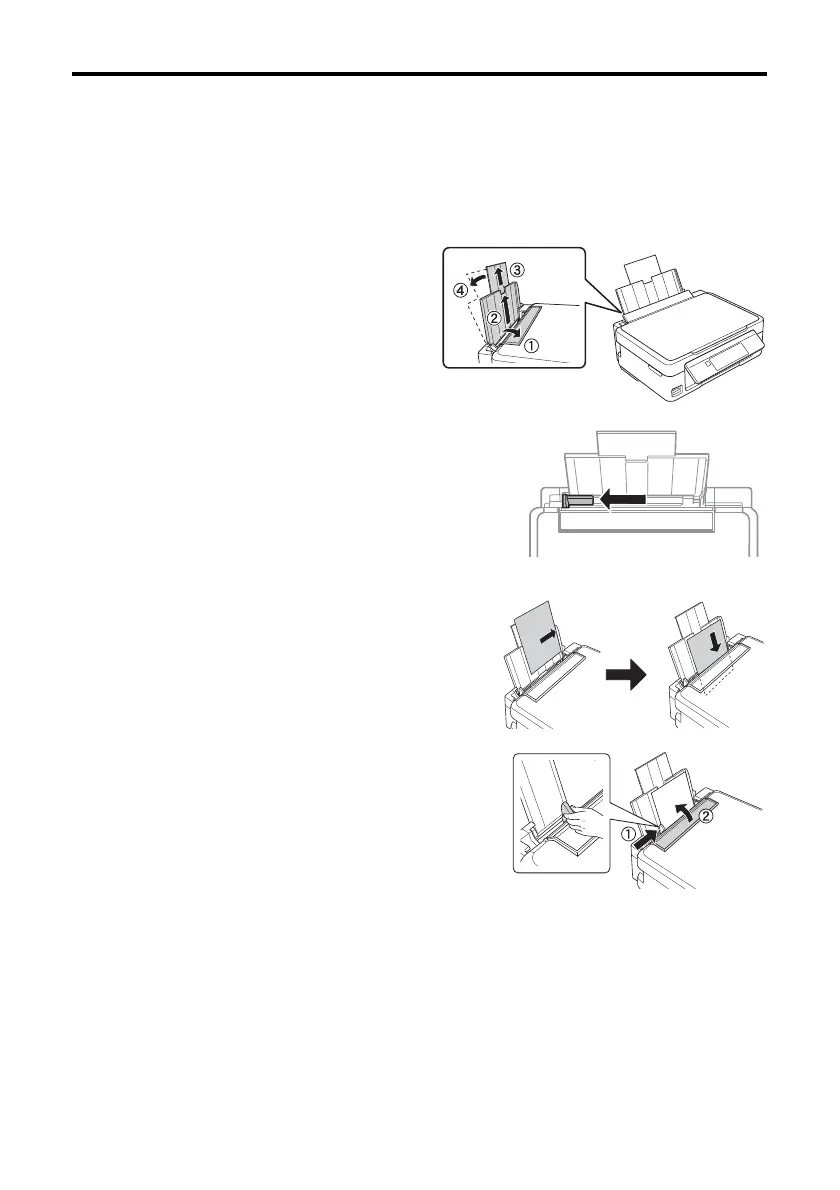 ④ ③

②

①

①

②