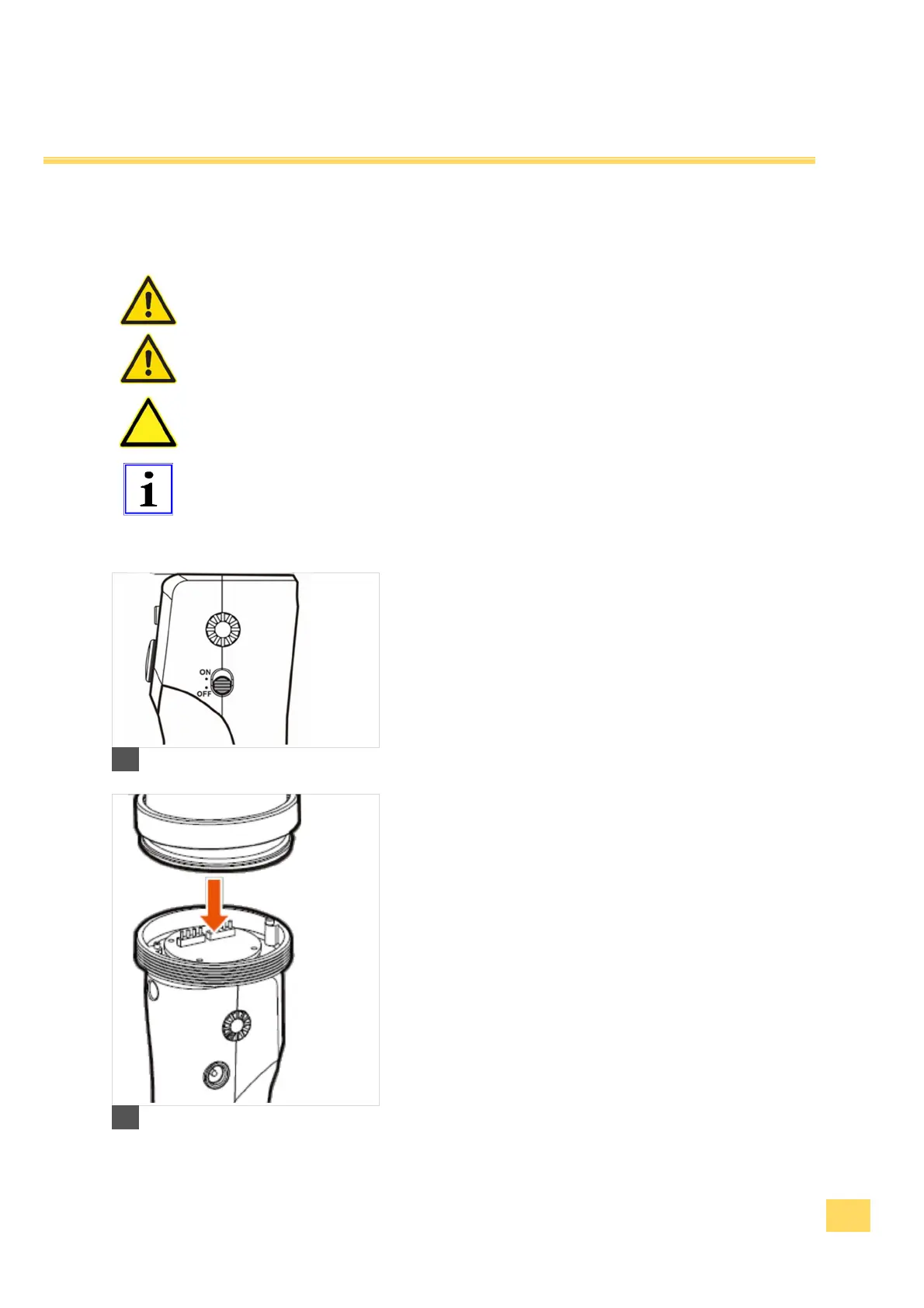 ON
OFF