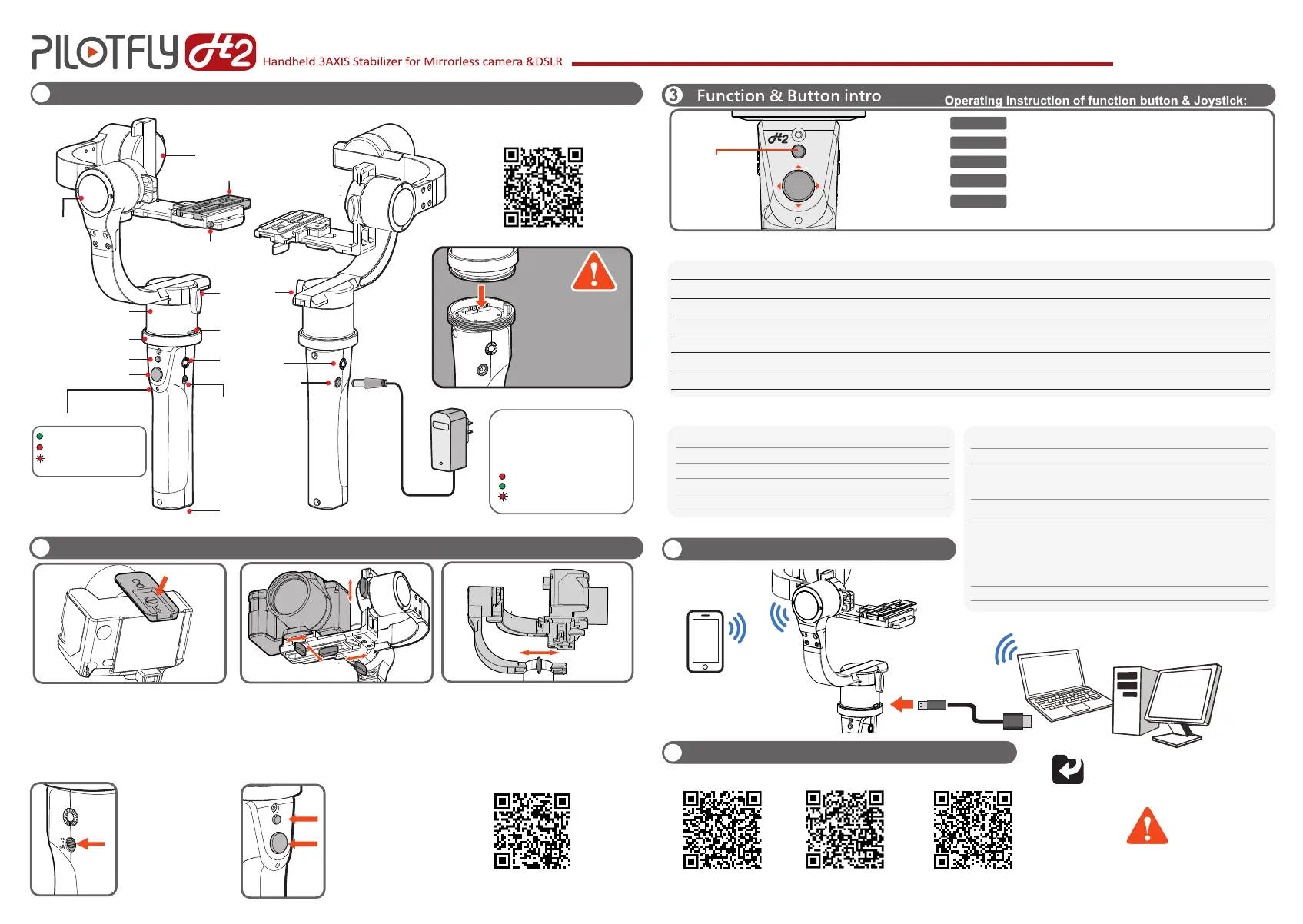 PILOTFLY H2 Handheld 3AXIS Stabilizer for Mirrorless camera &DSLR

3 Function & Button intro

Operating instruction of function button & Joystick:

H2