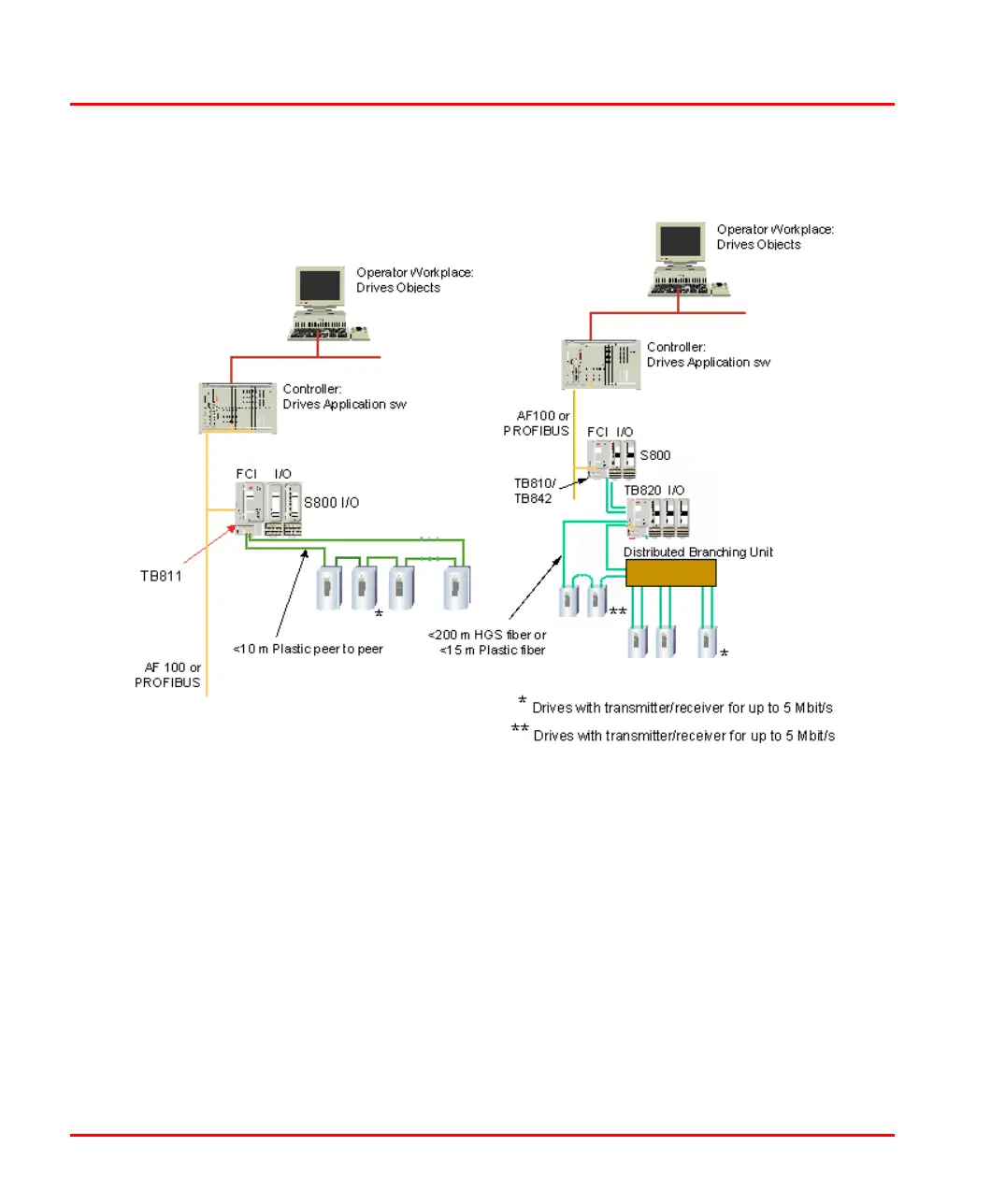 Operator Workplace:
Drives Objects

Controller:
Drives Application sw

FCI I/O

S800 I/O

TB811

*

<10 m Plastic peer to peer

AF 100 or
PROFIBUS

Operator Workplace:
Drives Objects

Controller:
Drives Application sw

AF100 or
PROFIBUS

FCI I/O

S800

TB810/
TB842

TB820 I/O

Distributed Branching Unit

**

*

<200 m HGS fiber or
<15 m Plastic fiber

* Drives with transmitter/receiver for up to 5 Mbit/s

** Drives with transmitter/receiver for up to 5 Mbit/s