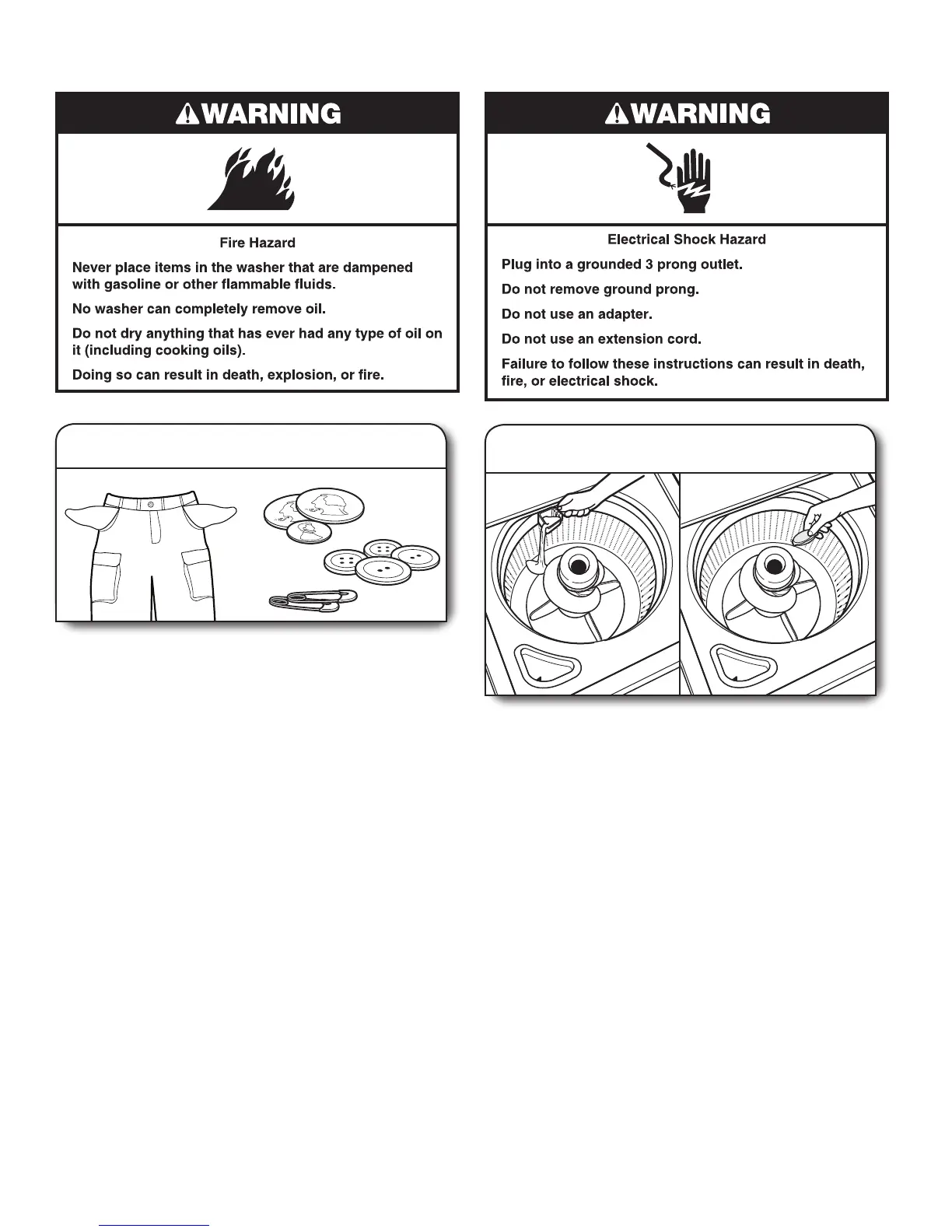 WARNING

Fire Hazard

Never place items in the washer that are dampened with gasoline or other flammable fluids.

No washer can completely remove oil.

Do not dry anything that has ever had any type of oil on it (including cooking oils).

Doing so can result in death, explosion, or fire.

WARNING

Electrical Shock Hazard

Plug into a grounded 3 prong outlet.

Do not remove ground prong.

Do not use an adapter.

Do not use an extension cord.

Failure to follow these instructions can result in death, fire, or electrical shock.