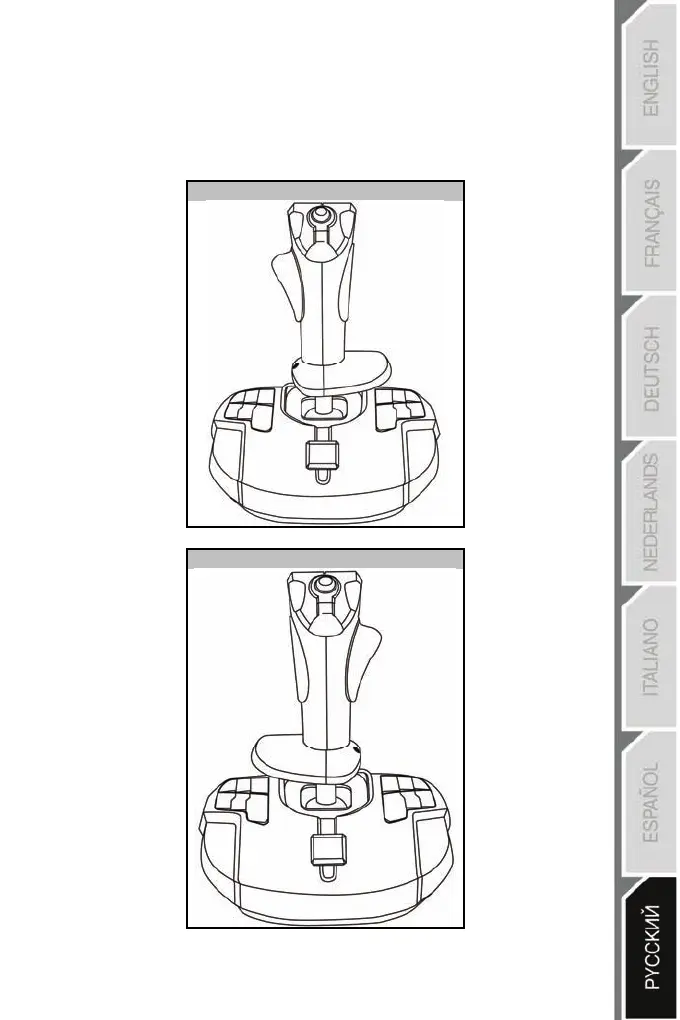 ENGLISH
FRANÇAIS
DEUTSCH
NEDERLANDS
ITALIANO
ESPAÑOL
РУССКИЙ