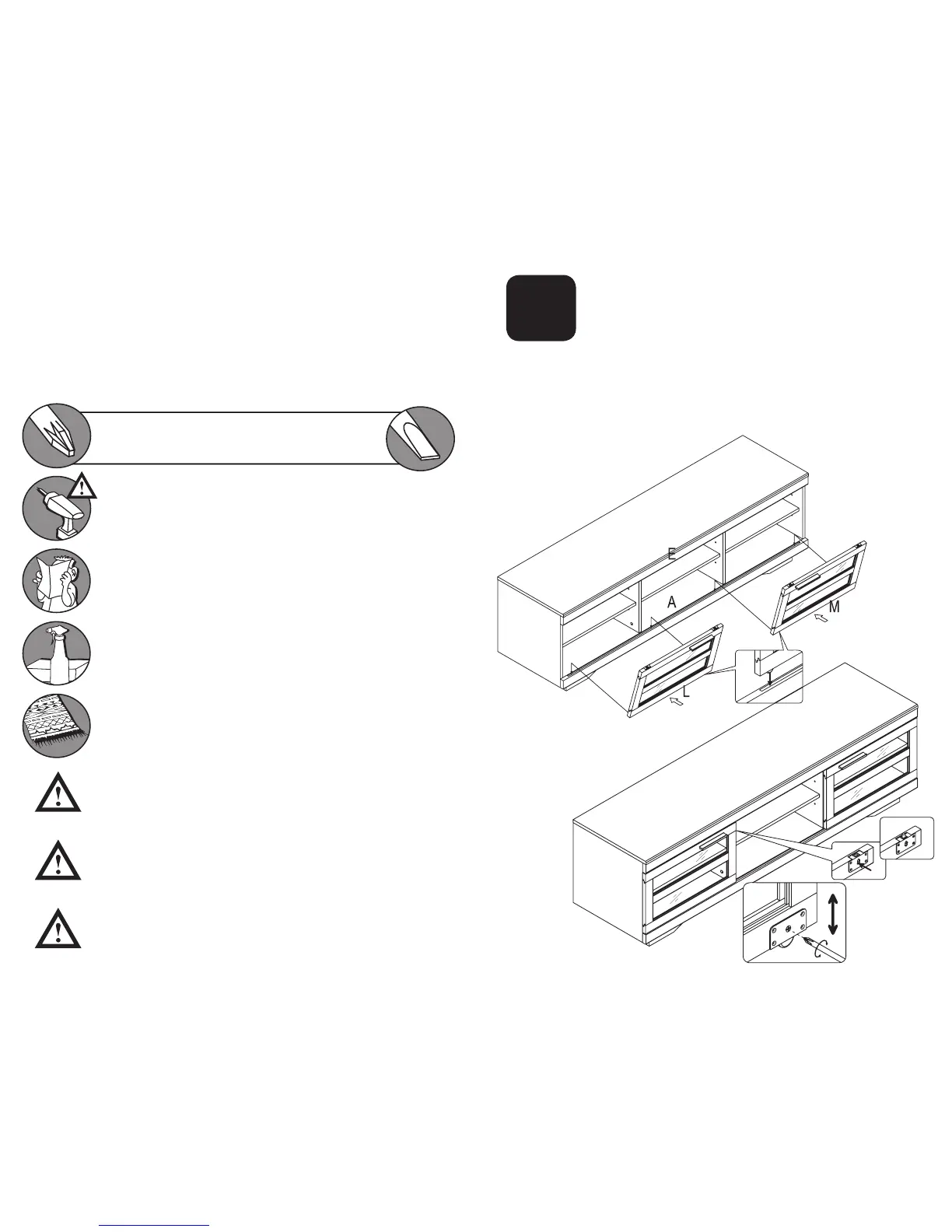 E

A

M

L