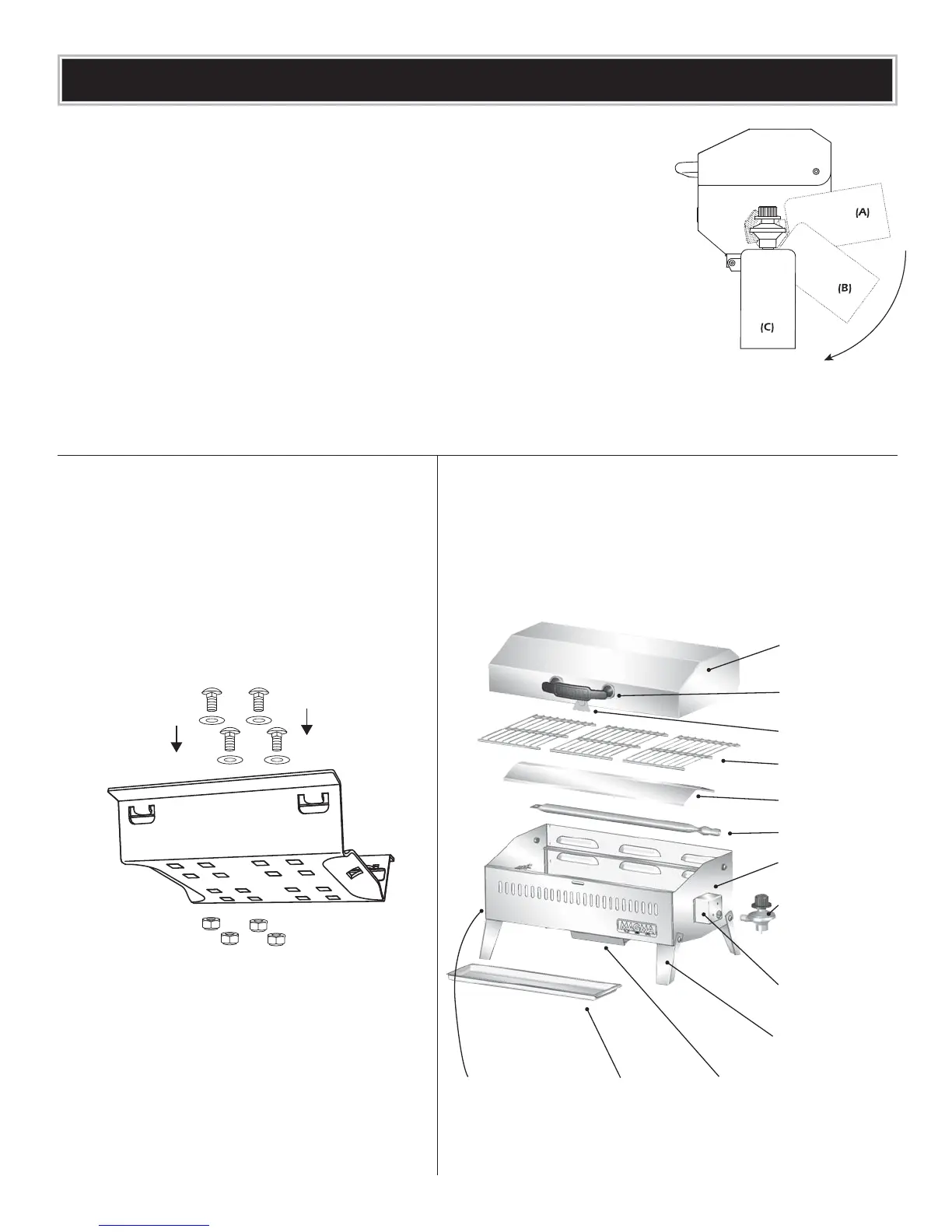 (A)

(B)

(C)

MAGMA