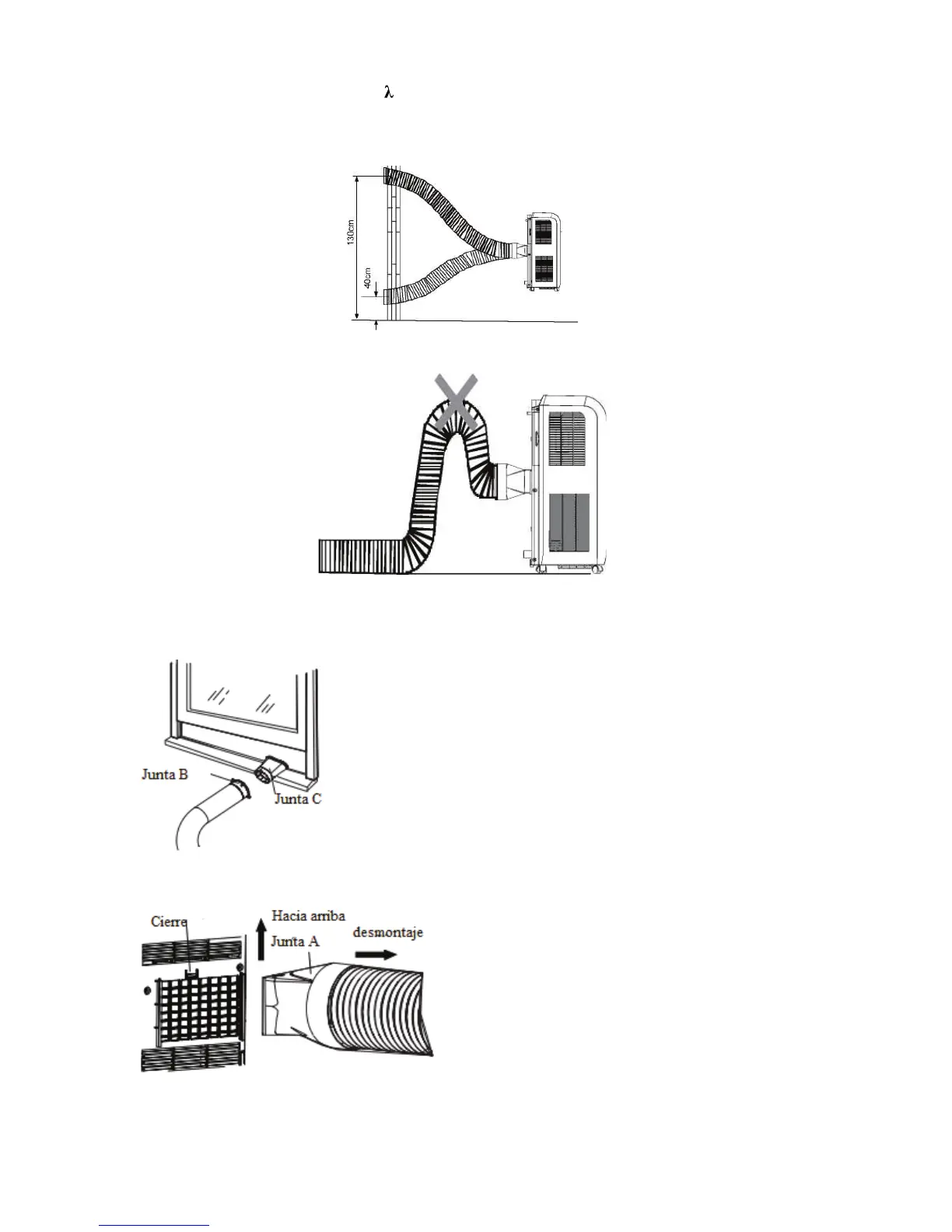 $\lambda$

130cm

40cm

Junta B

Junta C

Cierre

Hacia arriba

Junta A

desmontaje