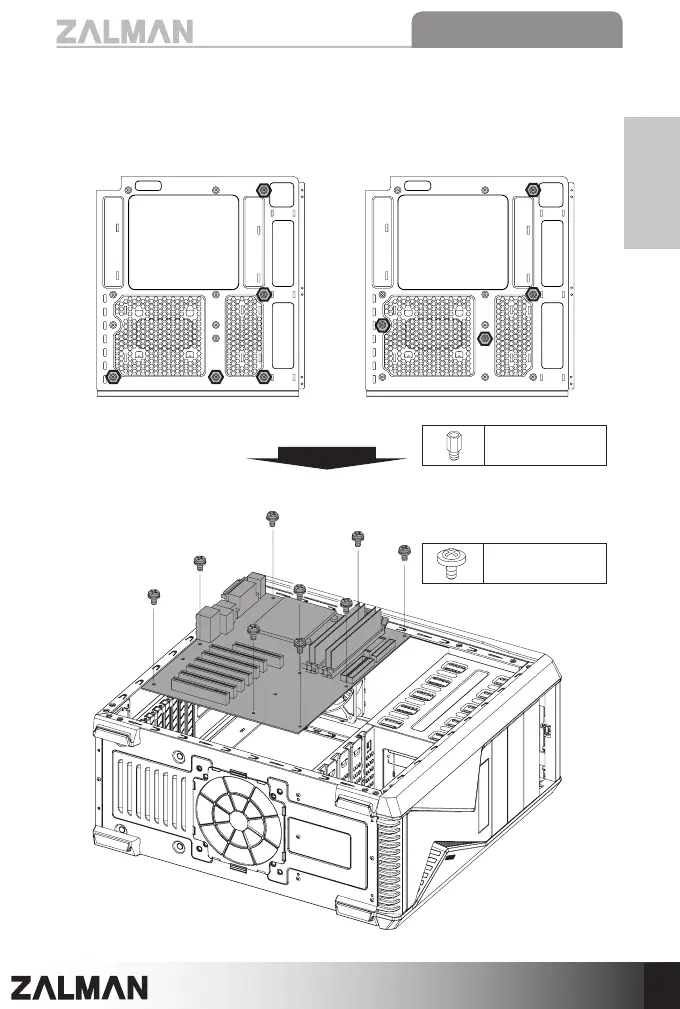 ZALMAN

ZALMAN