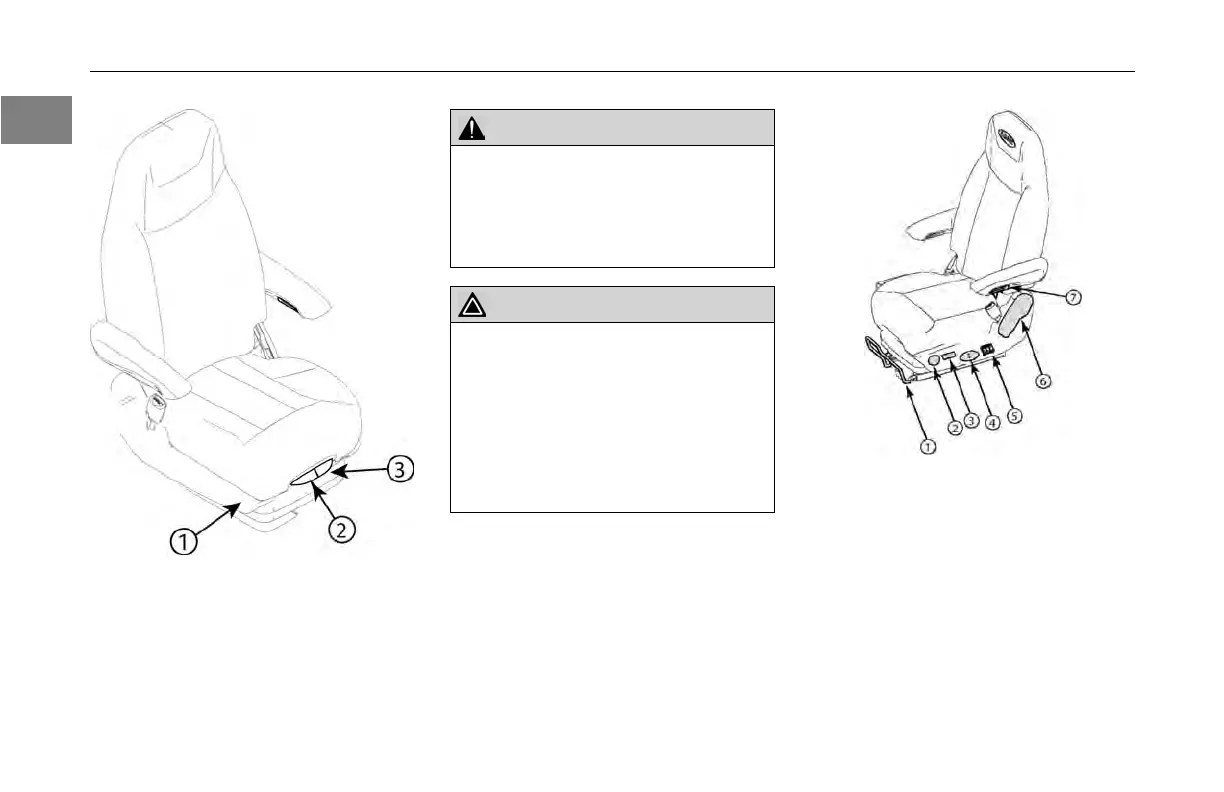 1
2
3

1
2
3
4
5
6
7