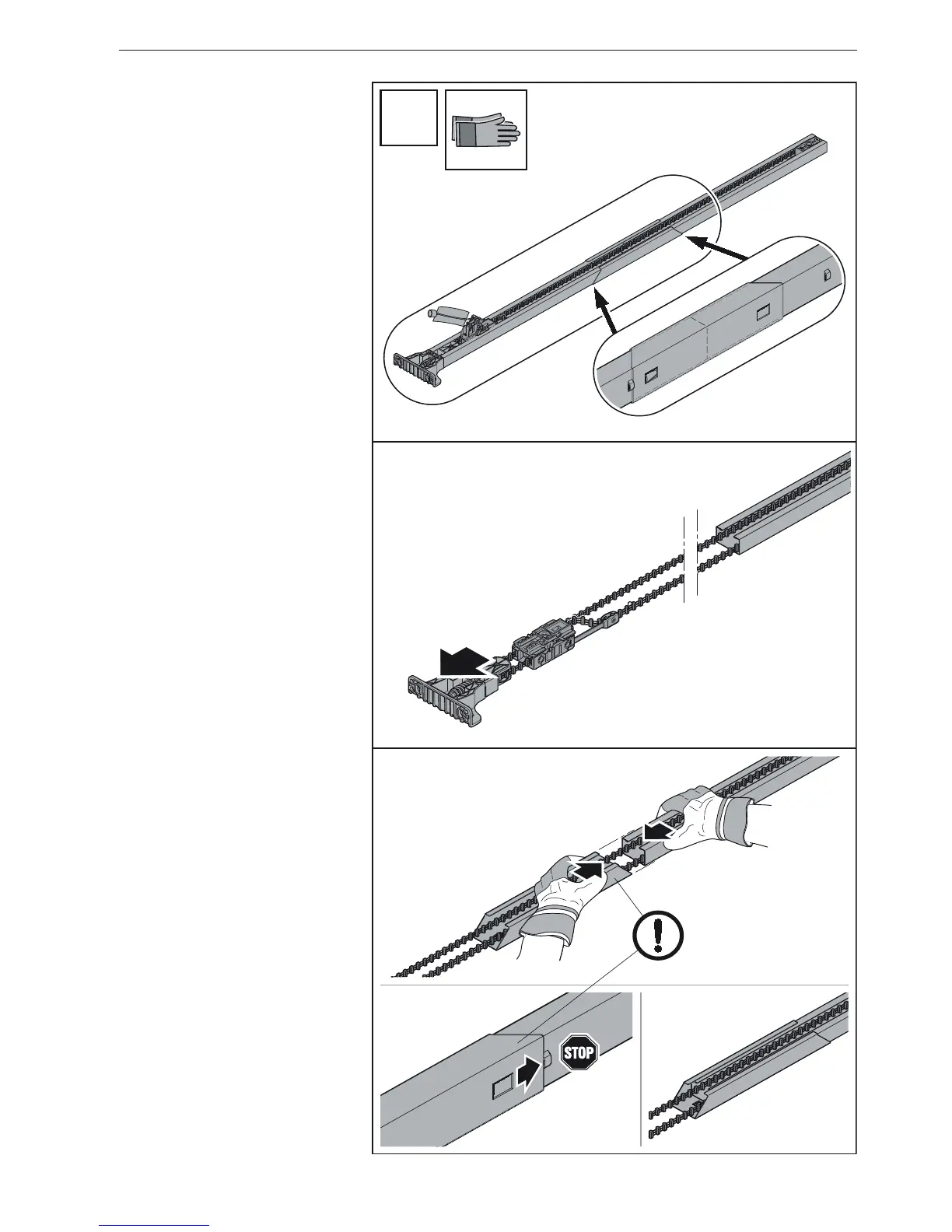 STOP