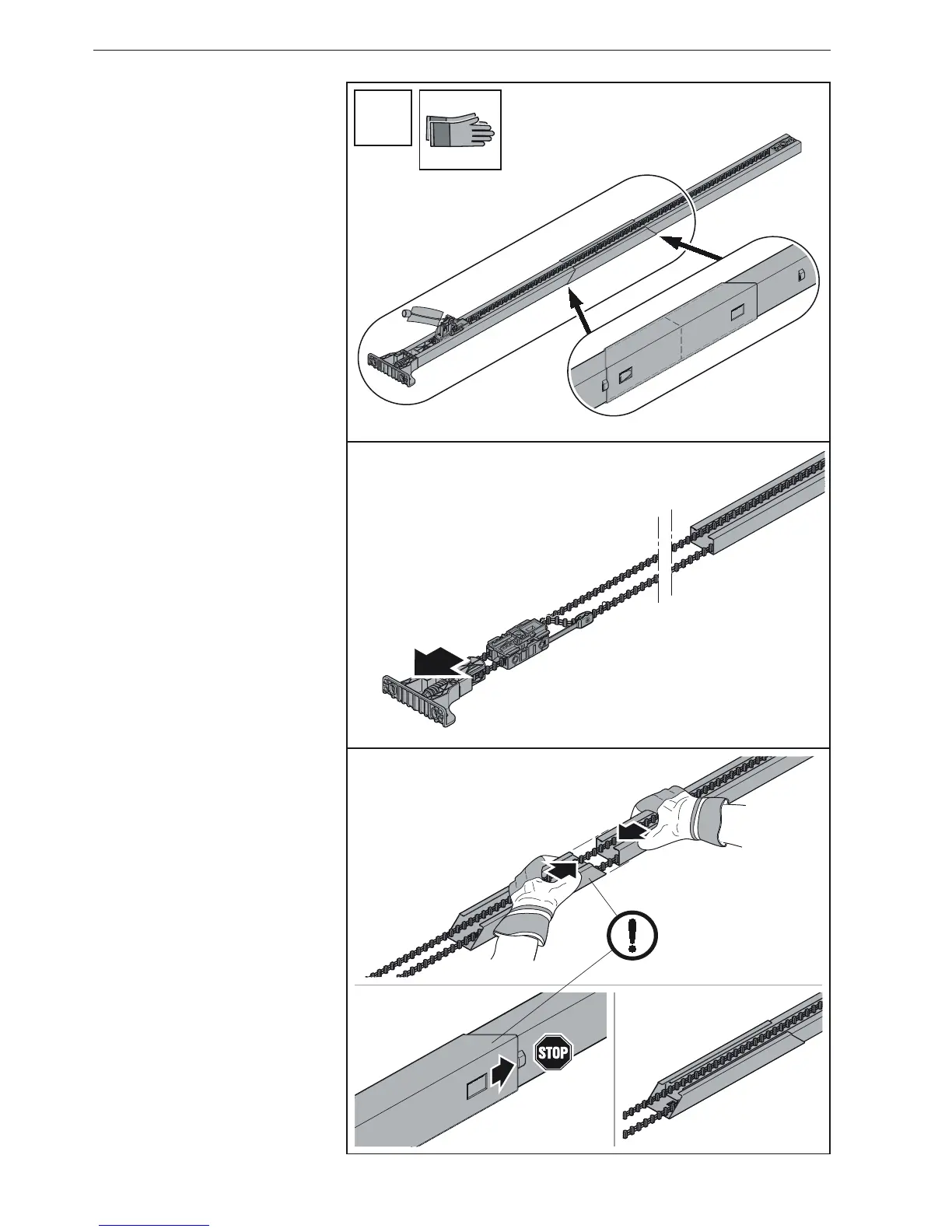 STOP