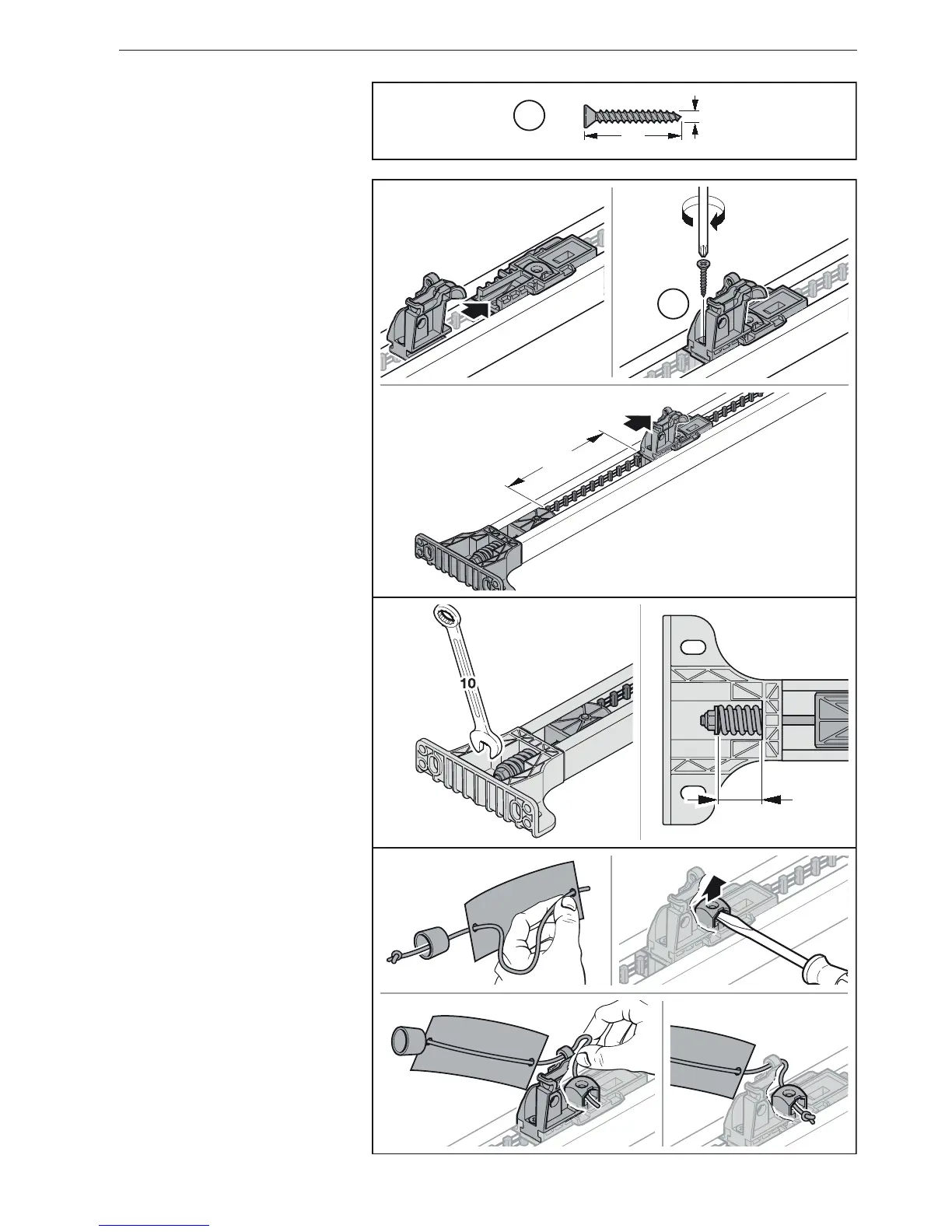 10