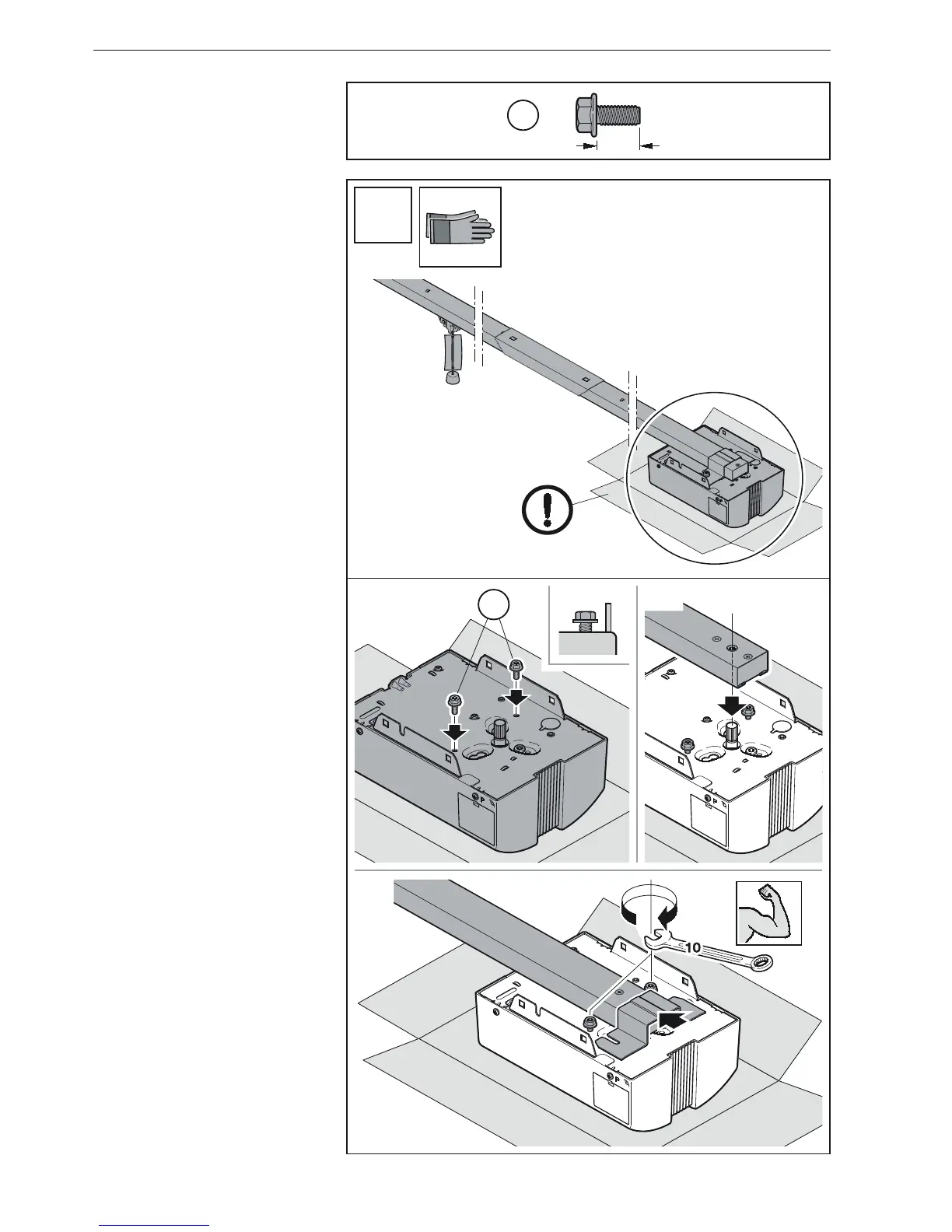 10