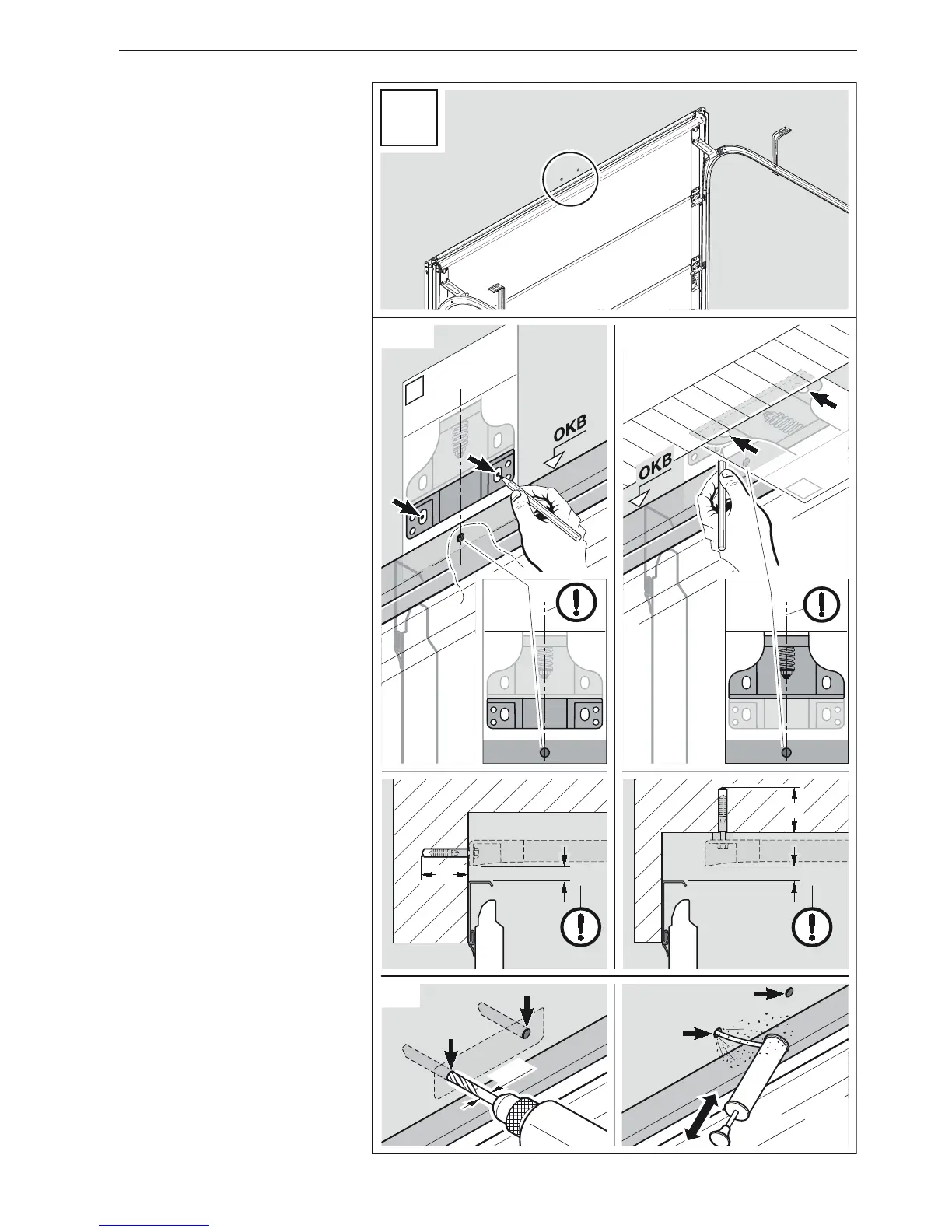 OKB

OKB