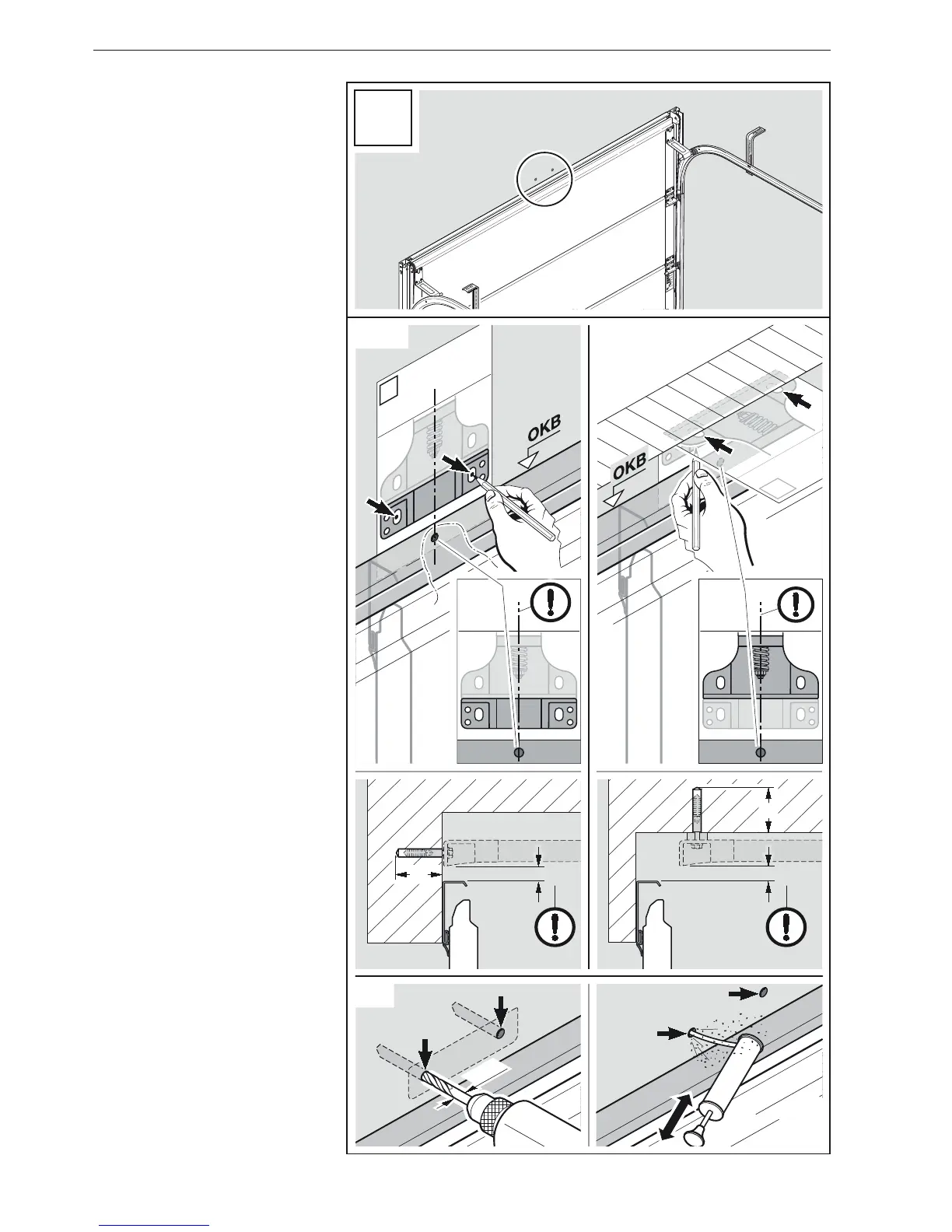 OKB

OKB