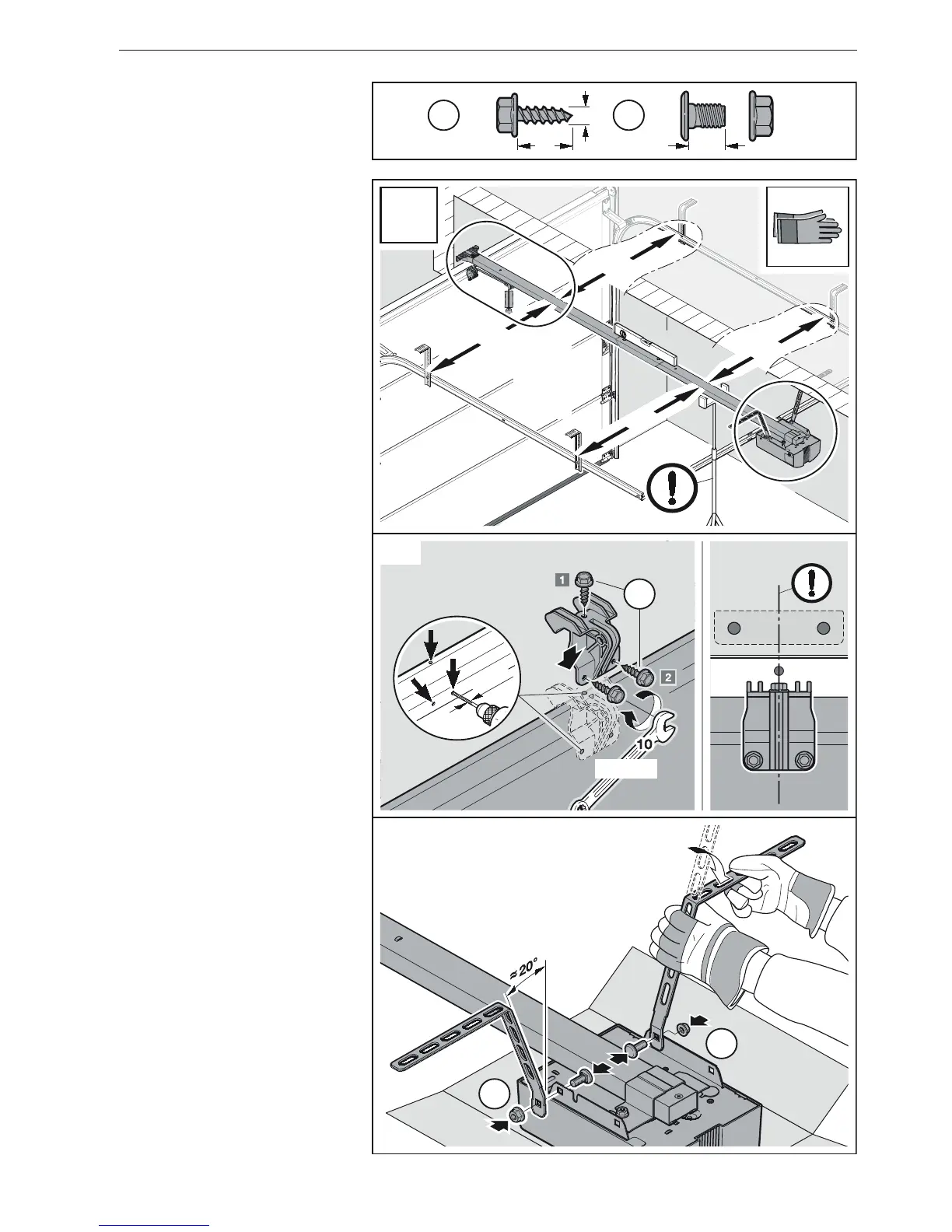 1
2
10
≈ 20°