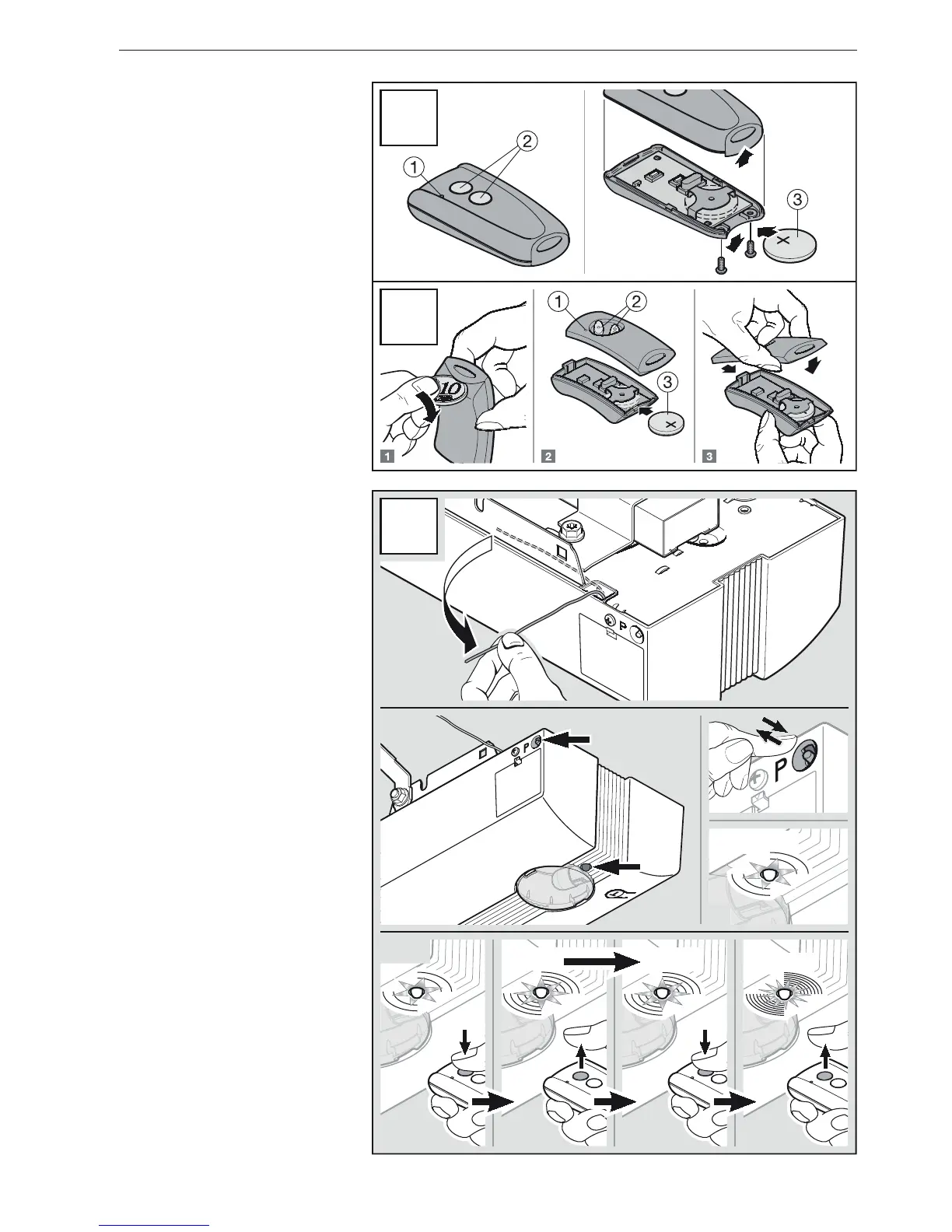 1
2
3

1
2
3
10

1
2
3

P

P

P