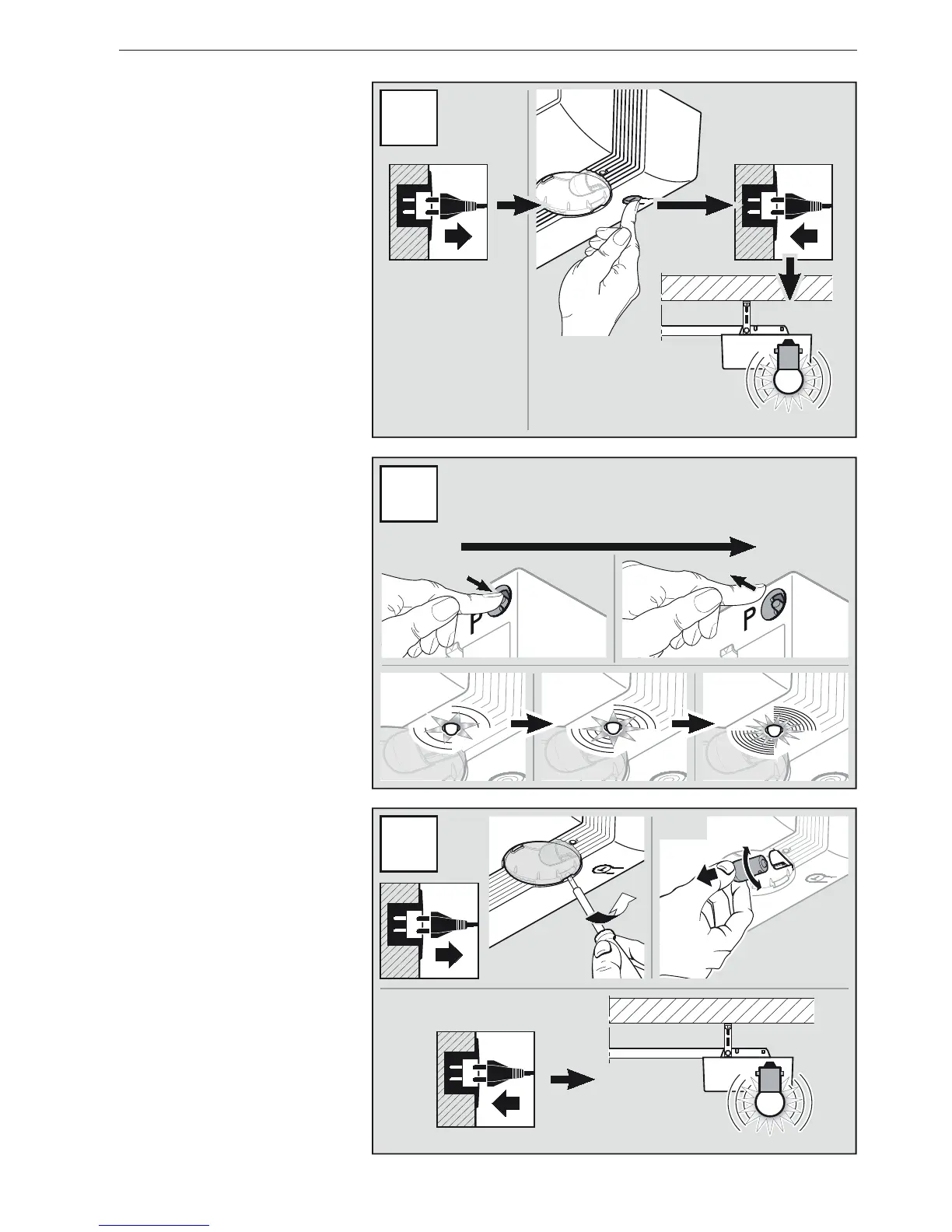 P

P