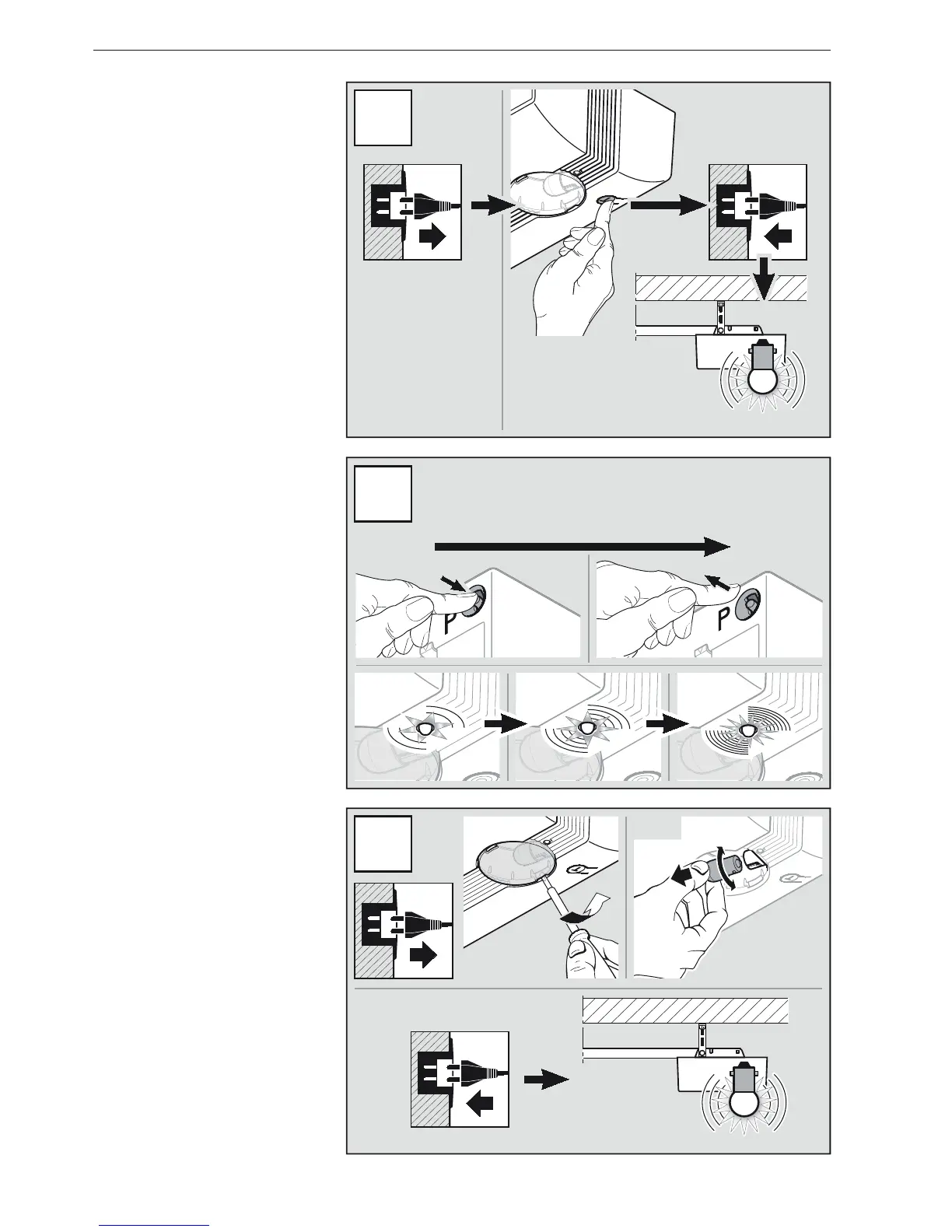 P

P