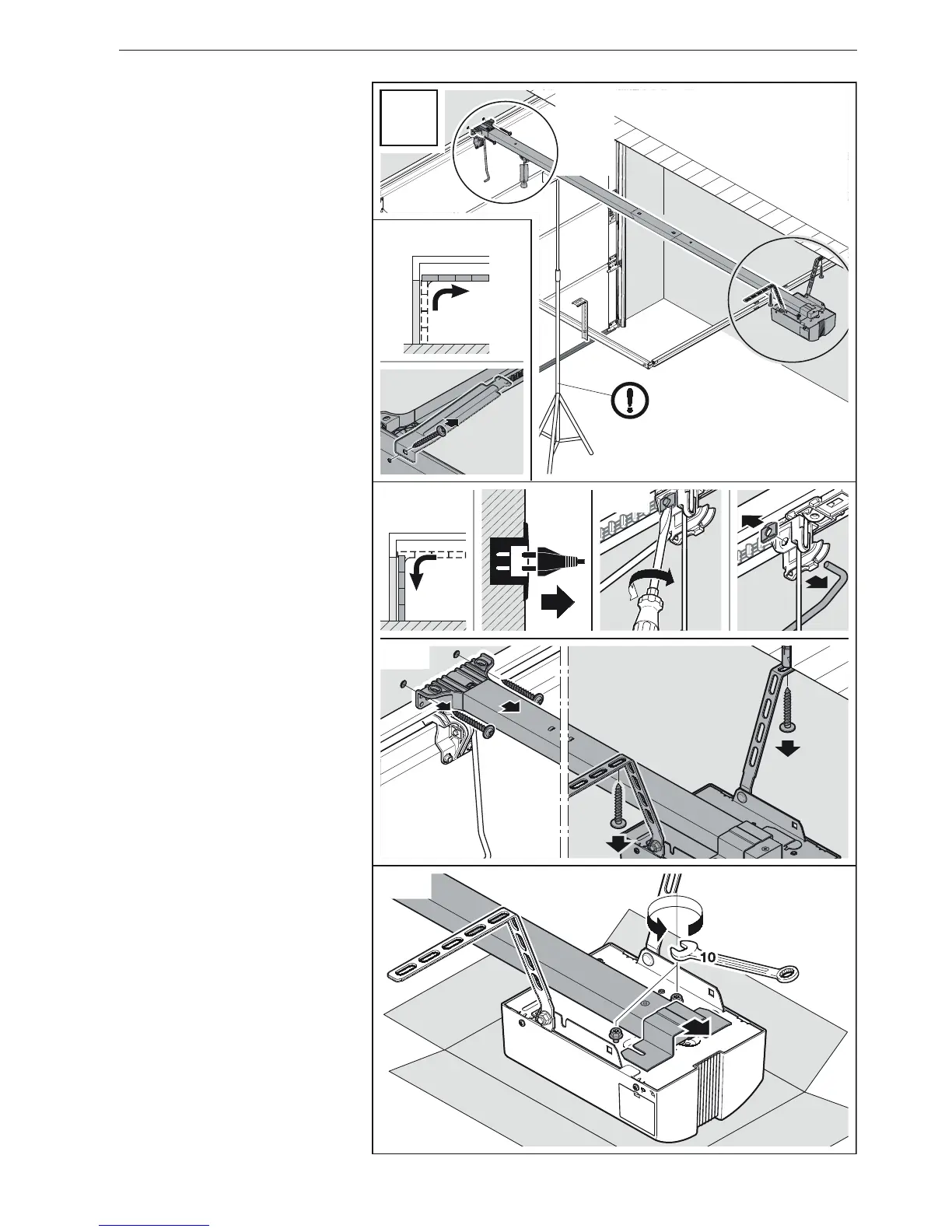 10