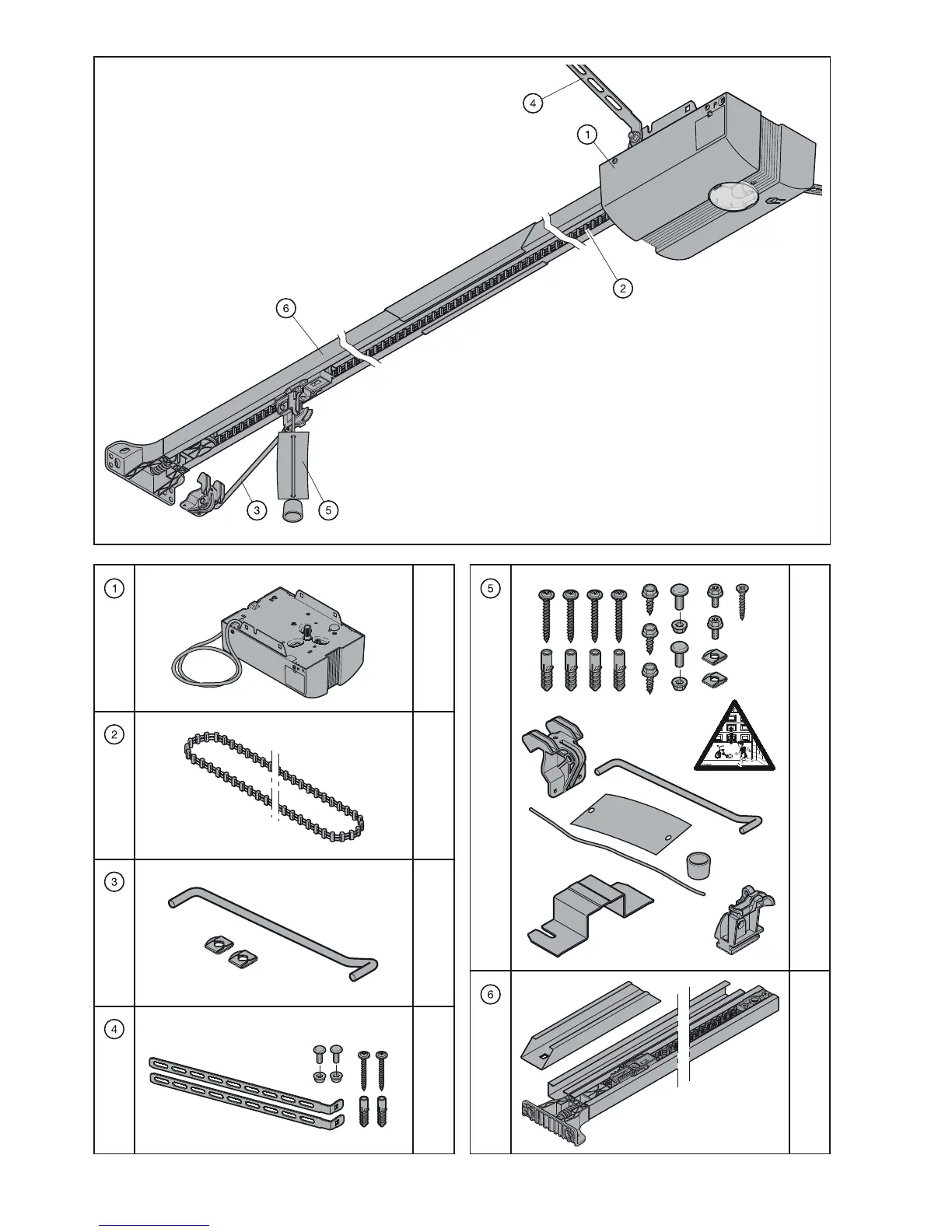 4
1
2
6
3
5

1

2

3

4

5

6