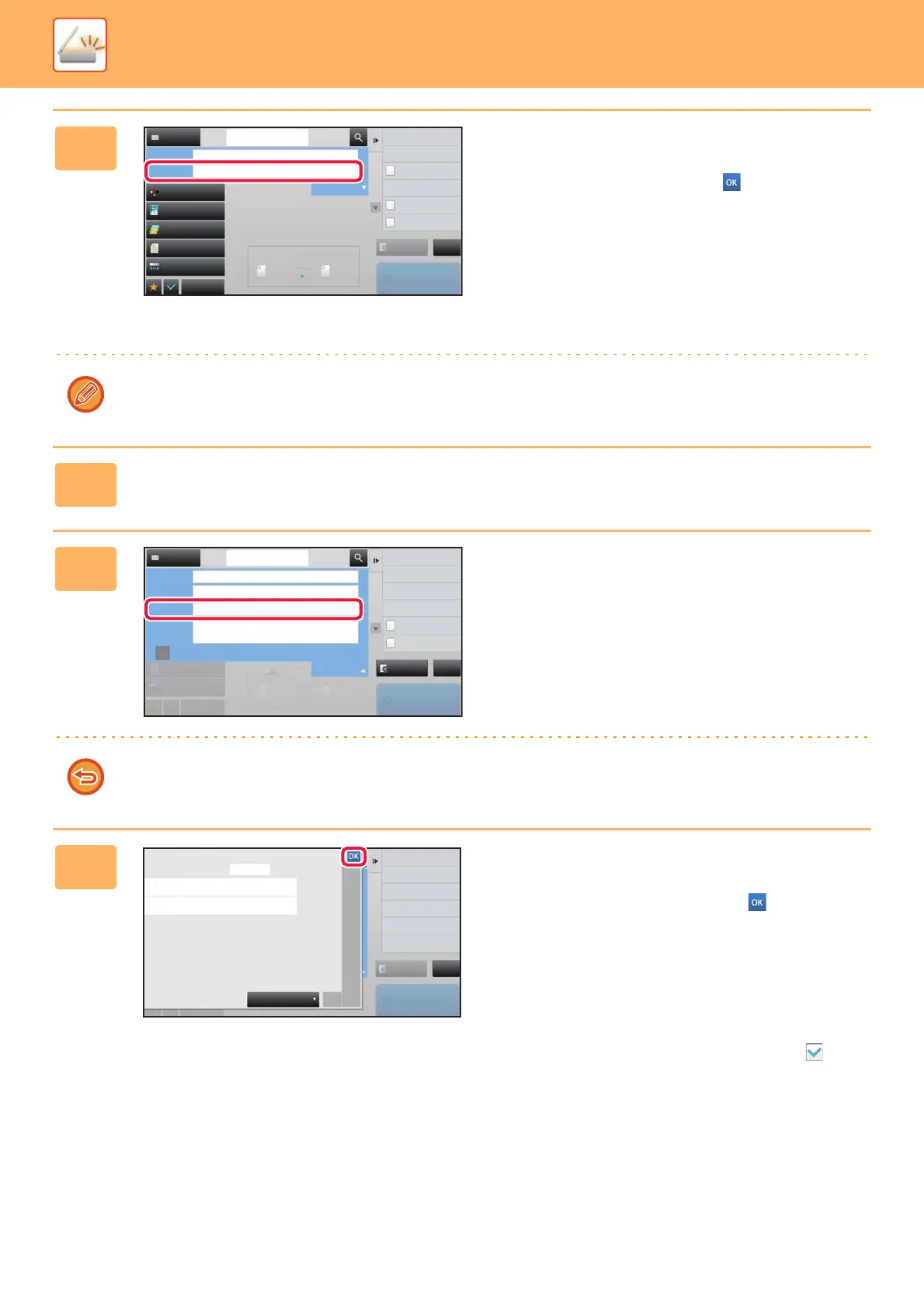 OK

OK

OK