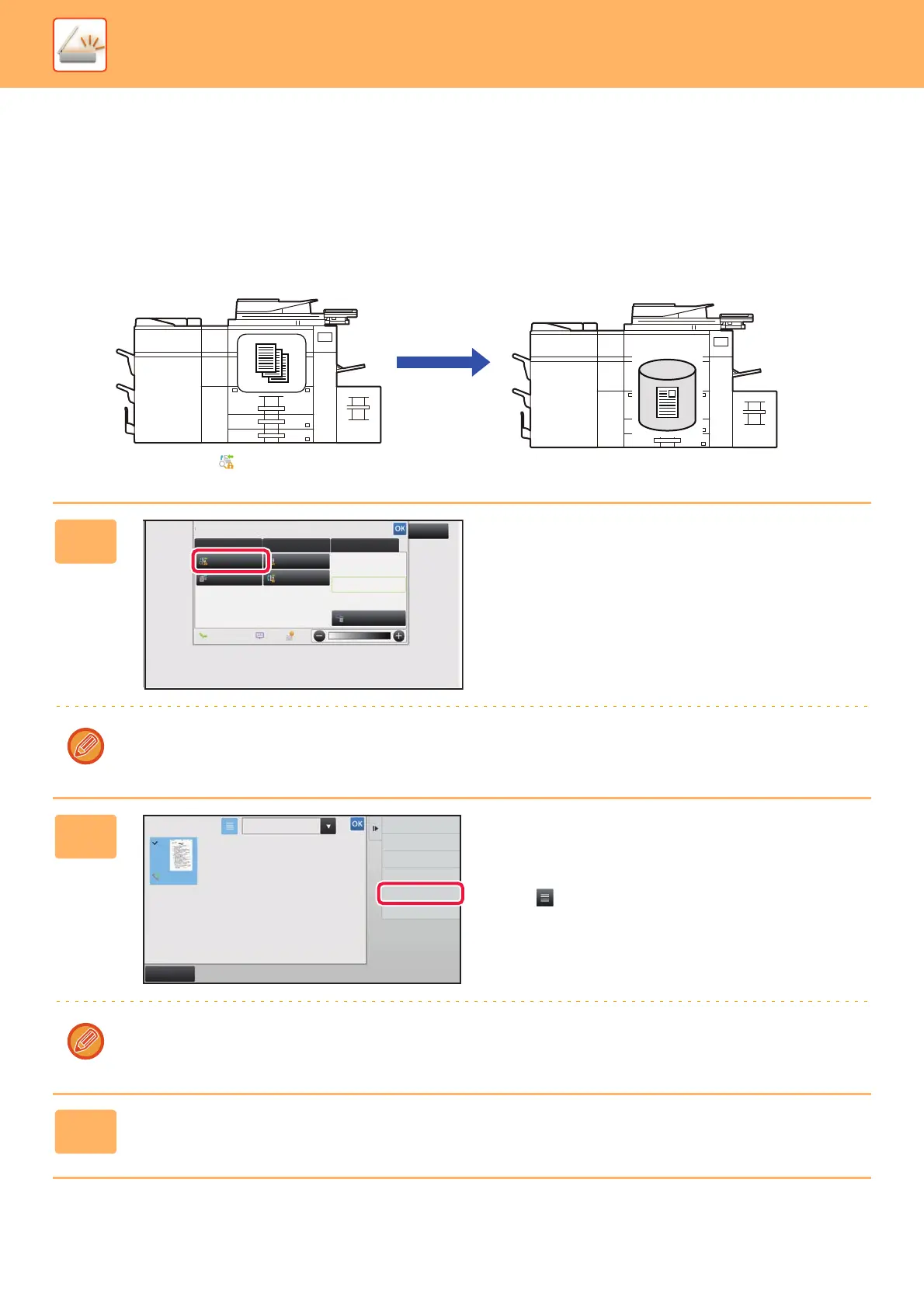 OK

OK