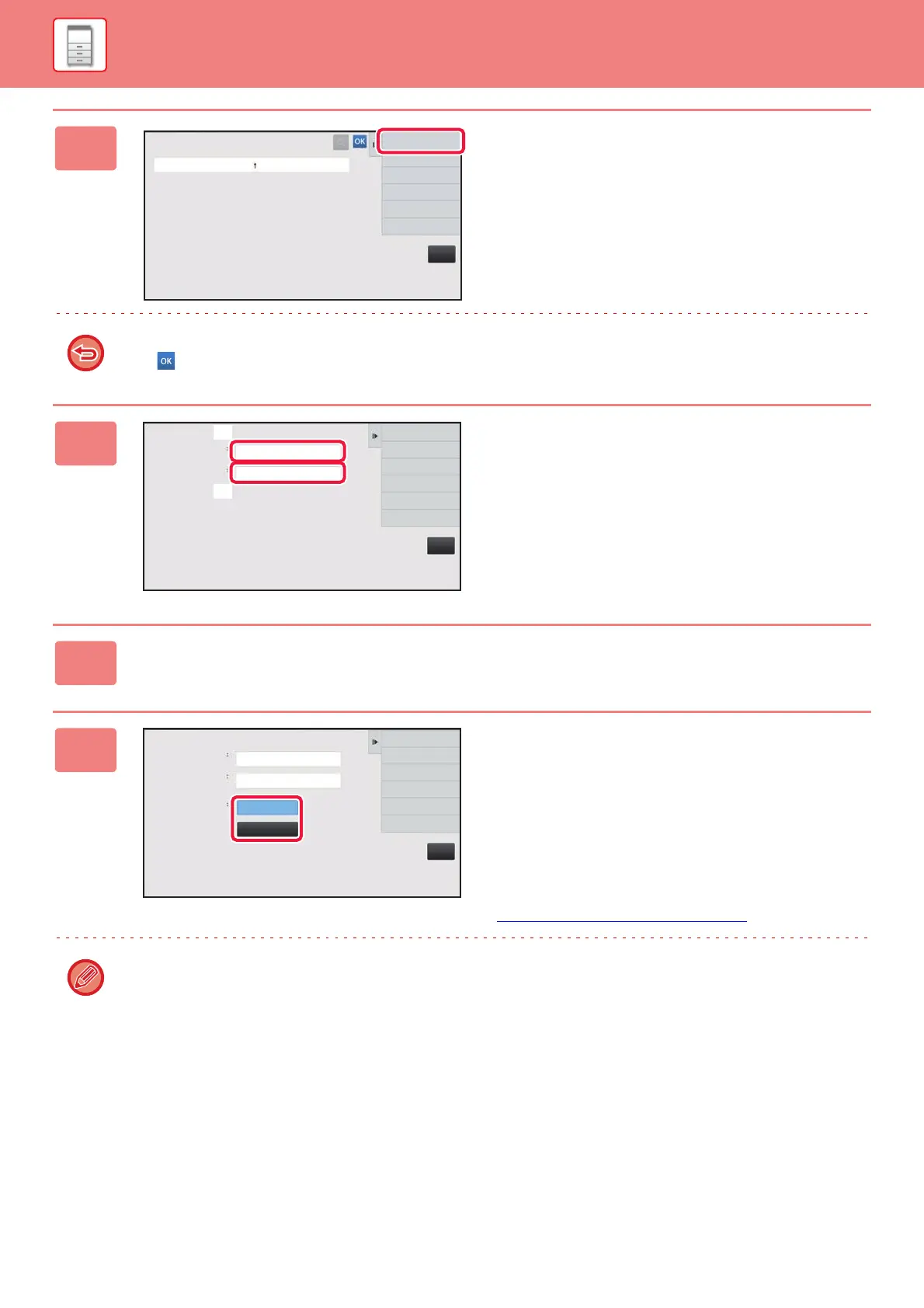 OK

OK