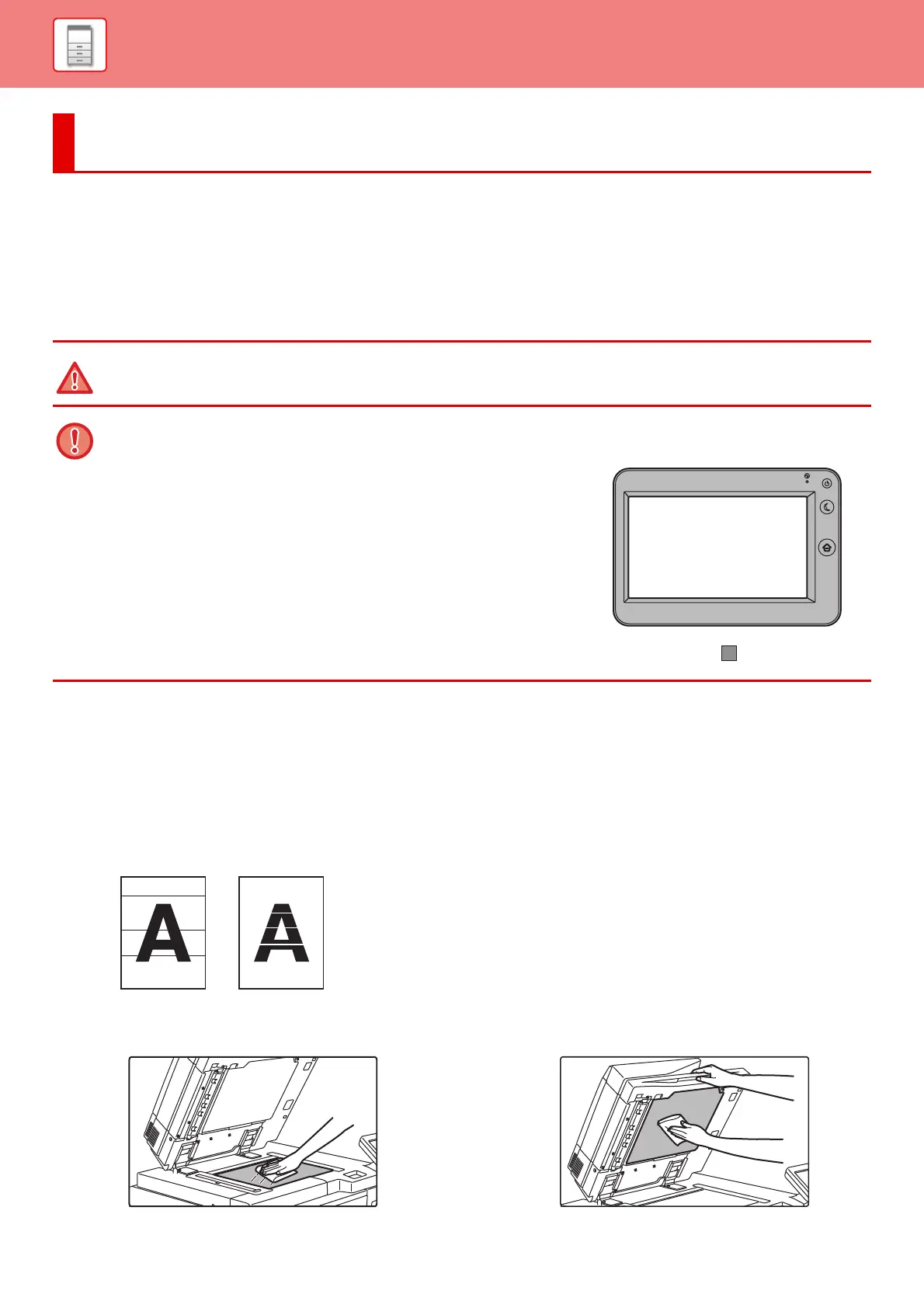 A
A