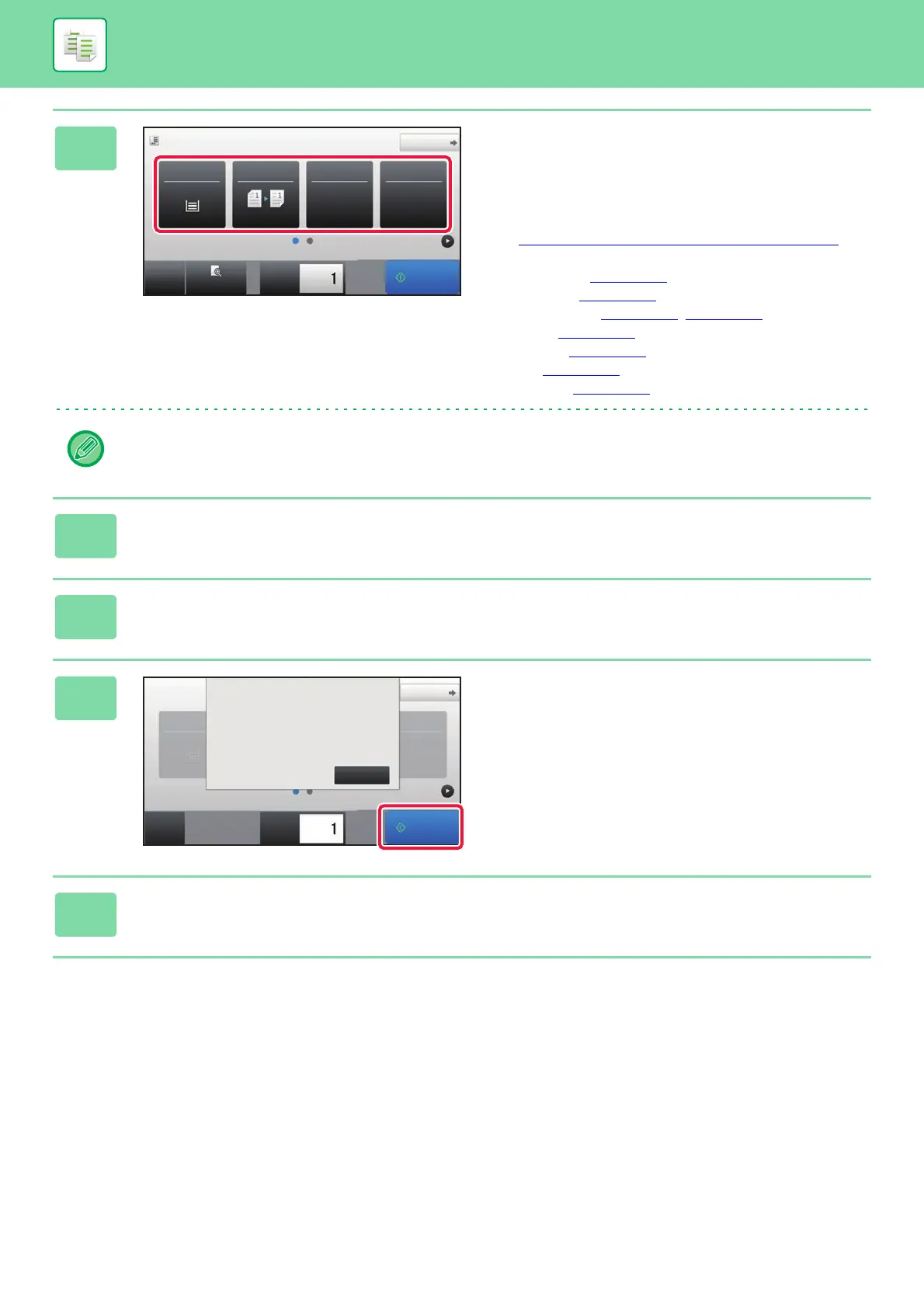 1

1