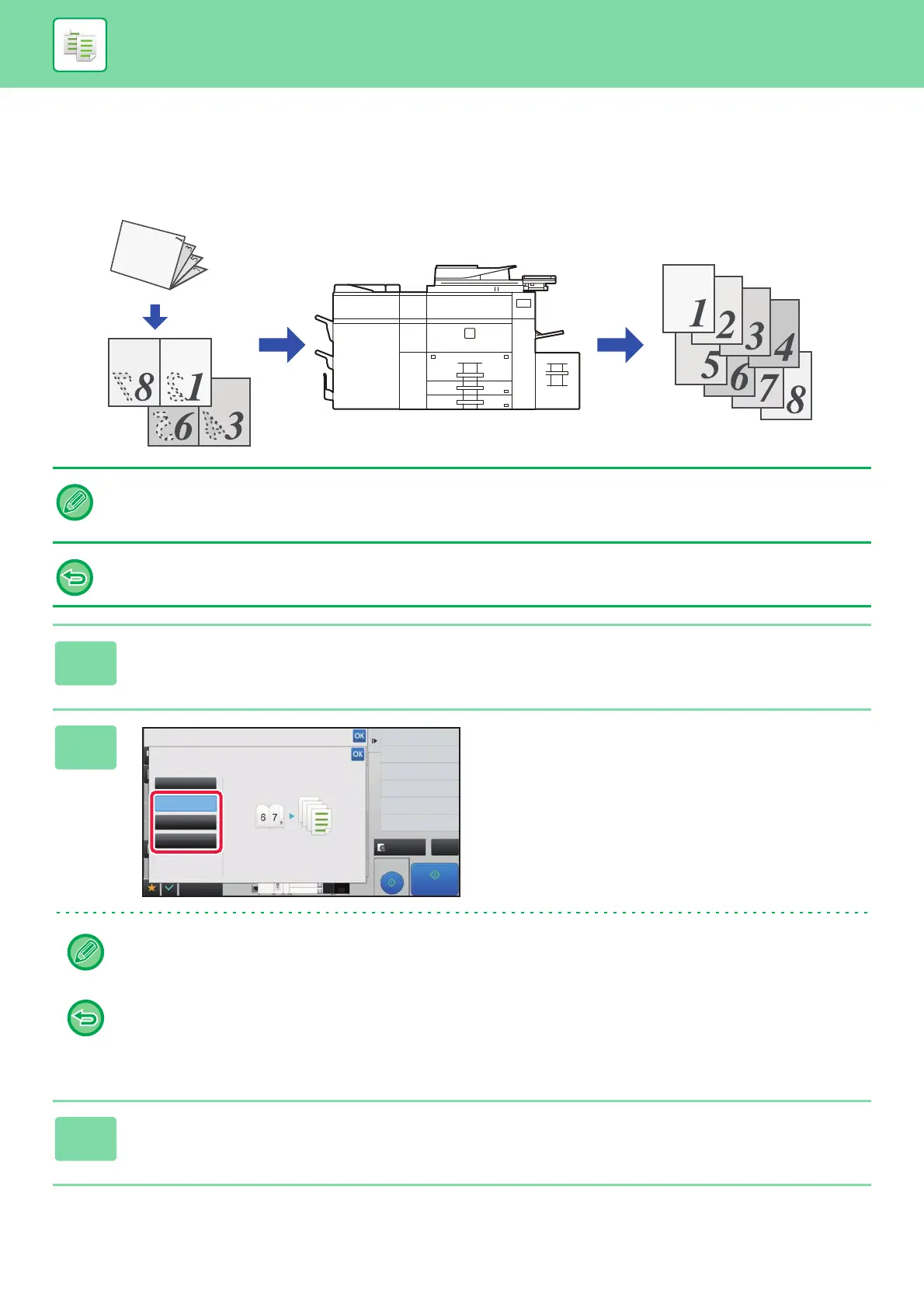 8 1
6 3

1 2 3 4
5 6 7 8

OK
OK
6 7