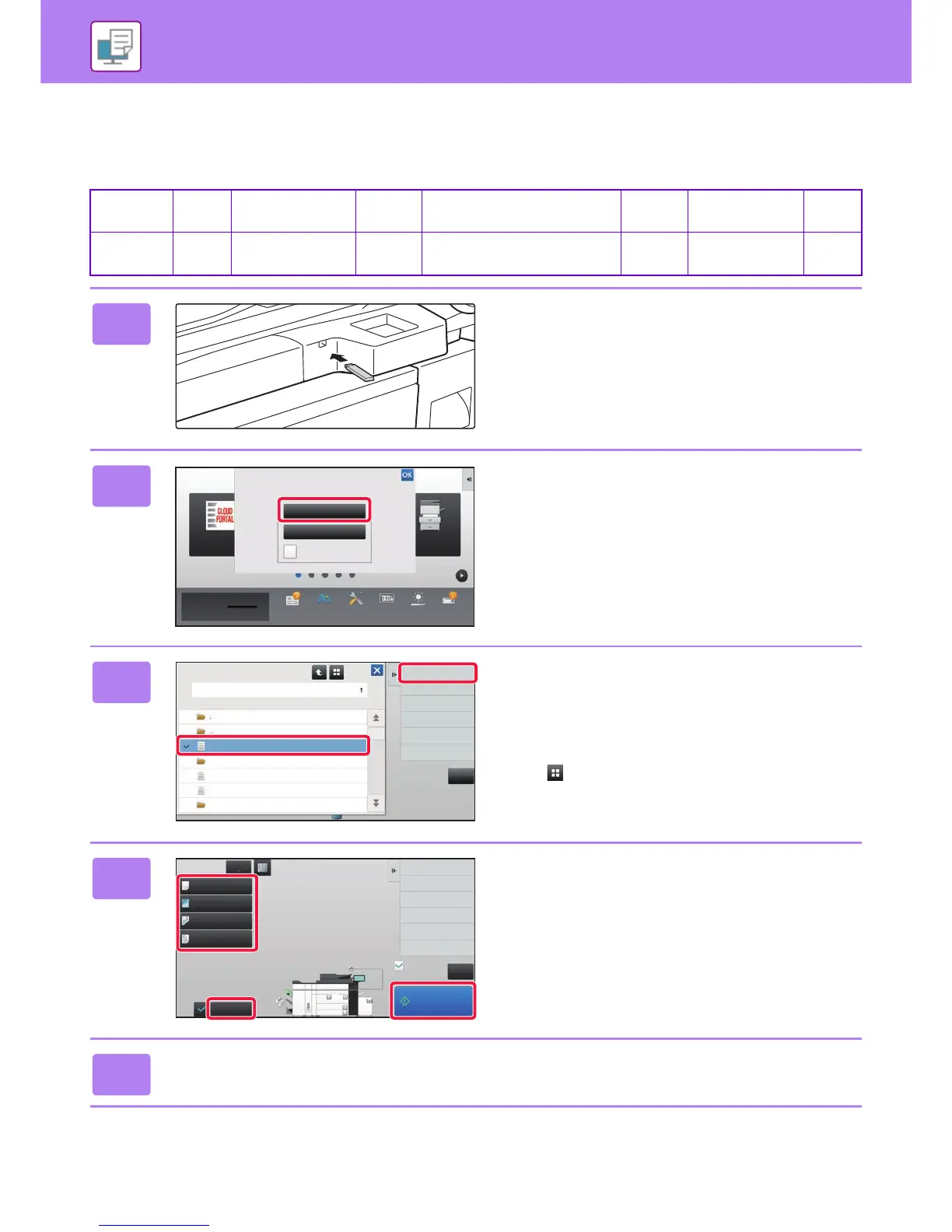 CLOUD PORTAL

OK