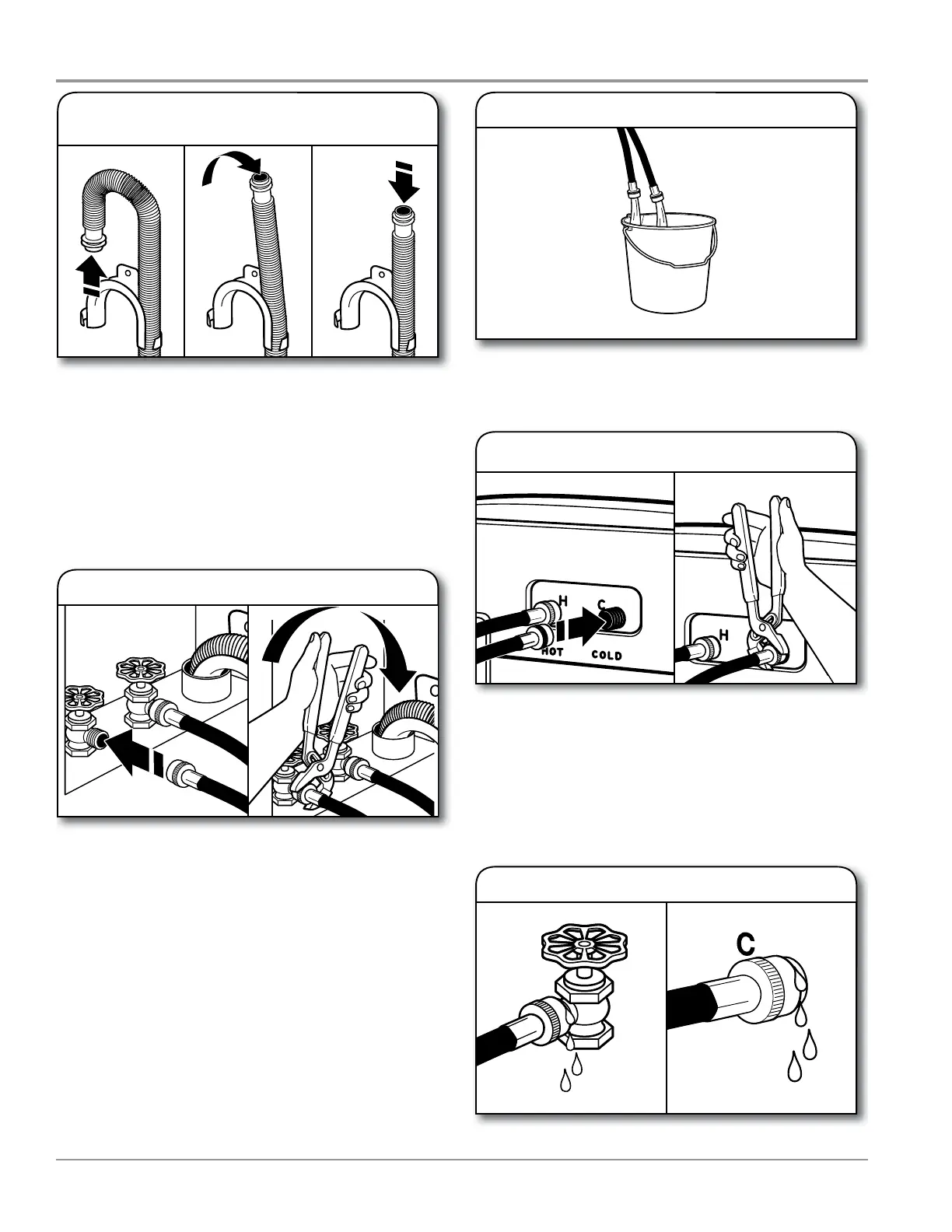 H C
HOT COLD

H

C