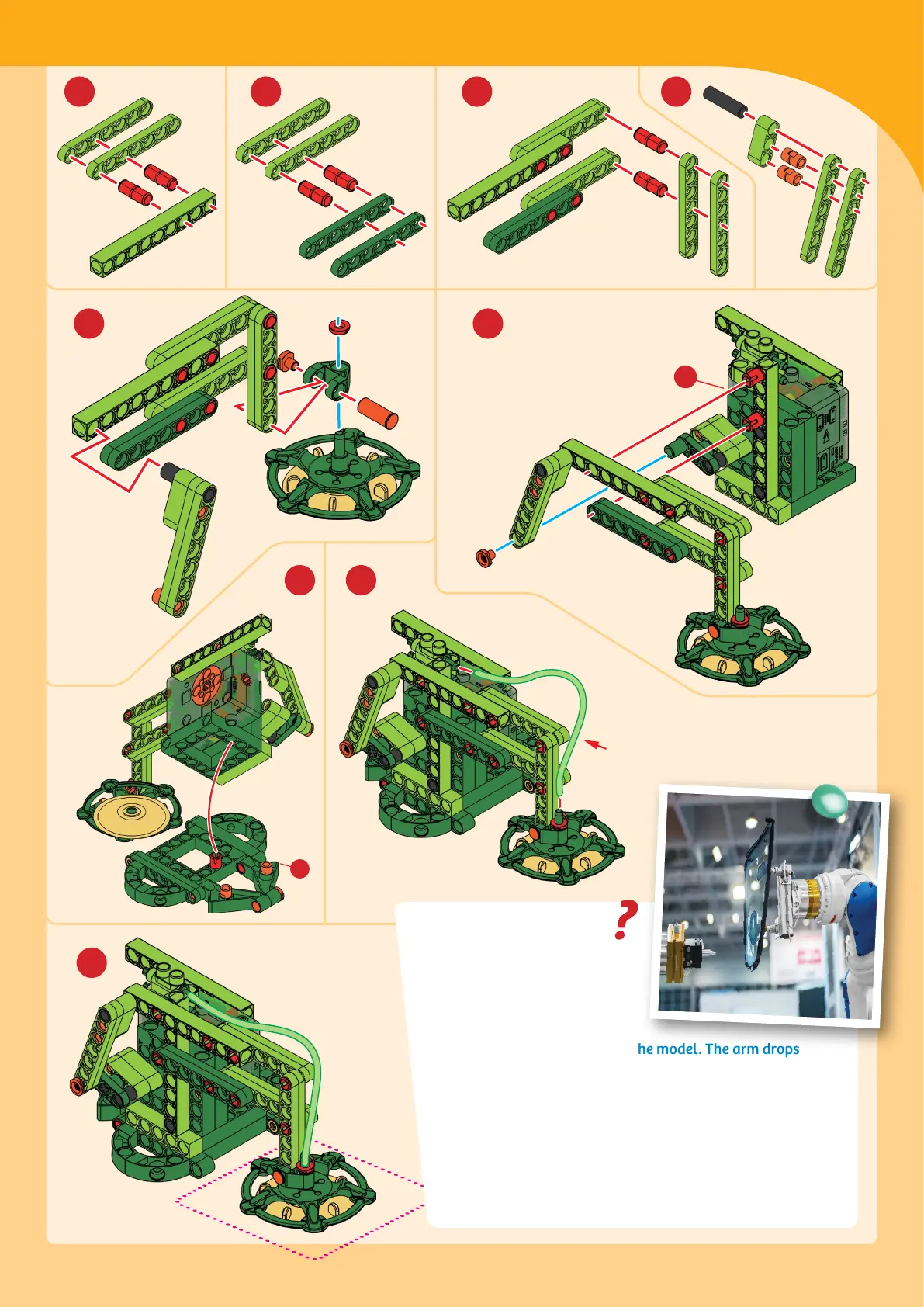 ?

he model. The arm drops