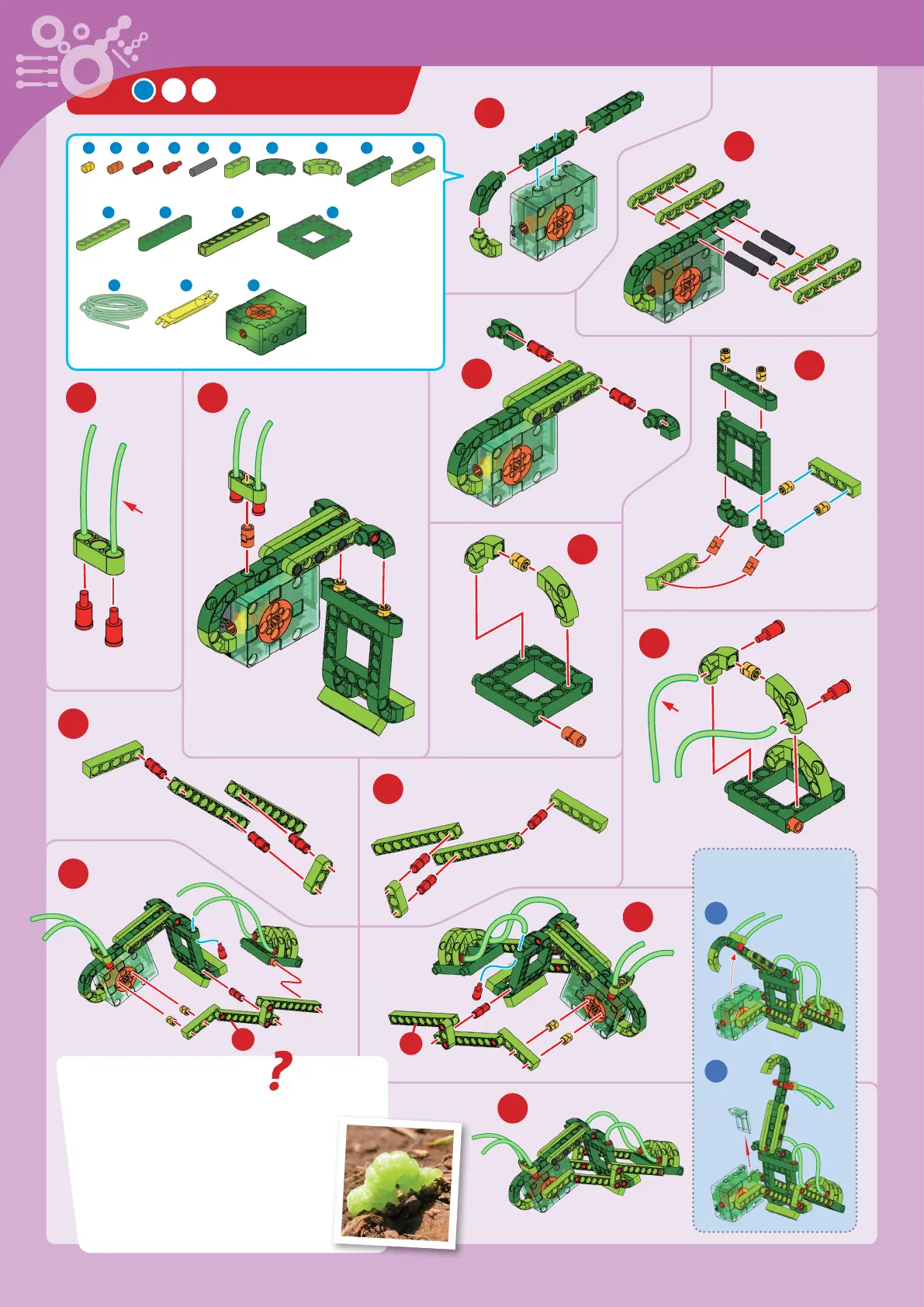 ?