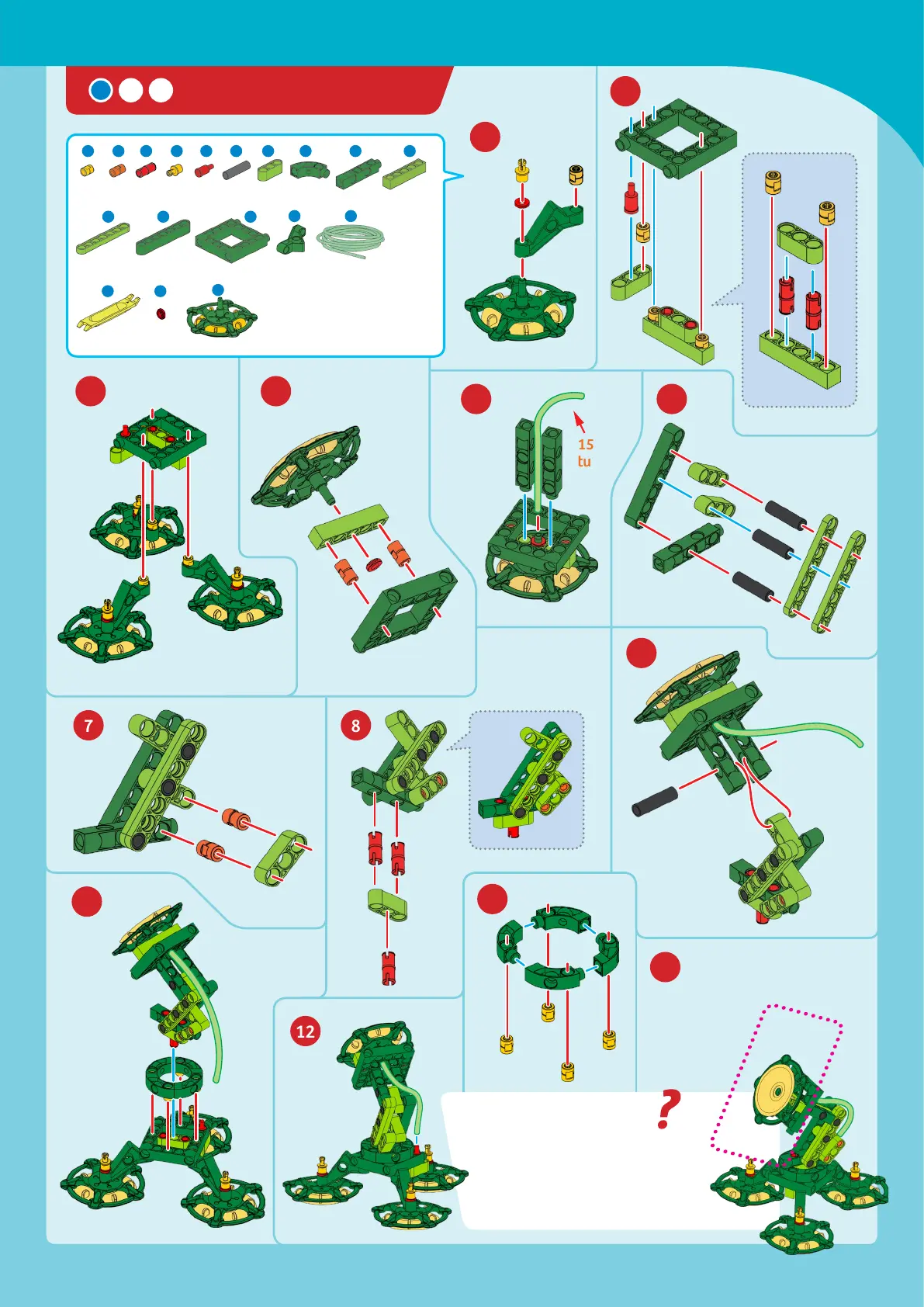 15
tu

7

8

12

?