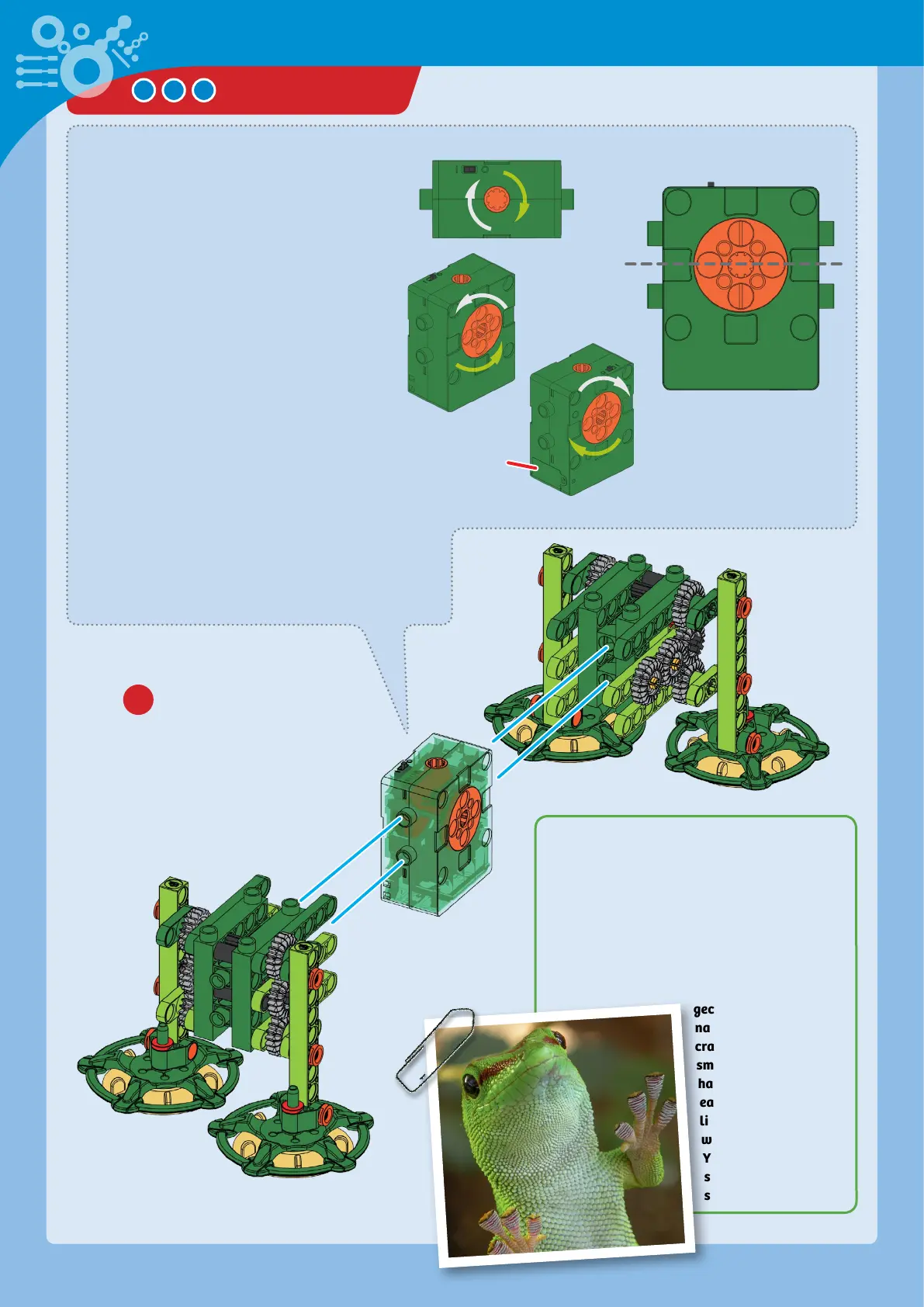 gec
na
cra
sm
ha
ea
li
w
Y
s
s